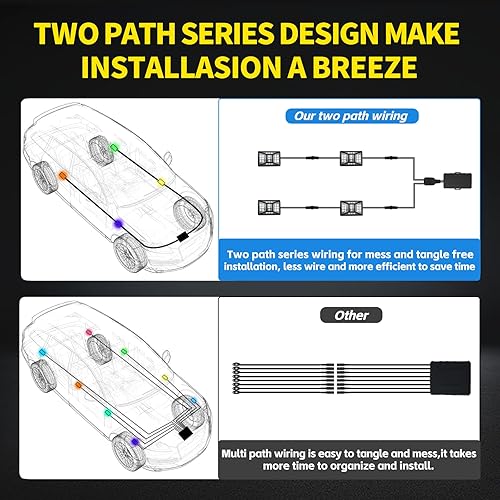 TWO PATH SERIES DESIGN MAKE INSTALLASION A BREEZE

Our two path wiring

Two path series wiring for mess and tangle free installation, less wire and more efficient to save time

Other

Multi path wiring is easy to tangle and mess,it takes more time to organize and install.