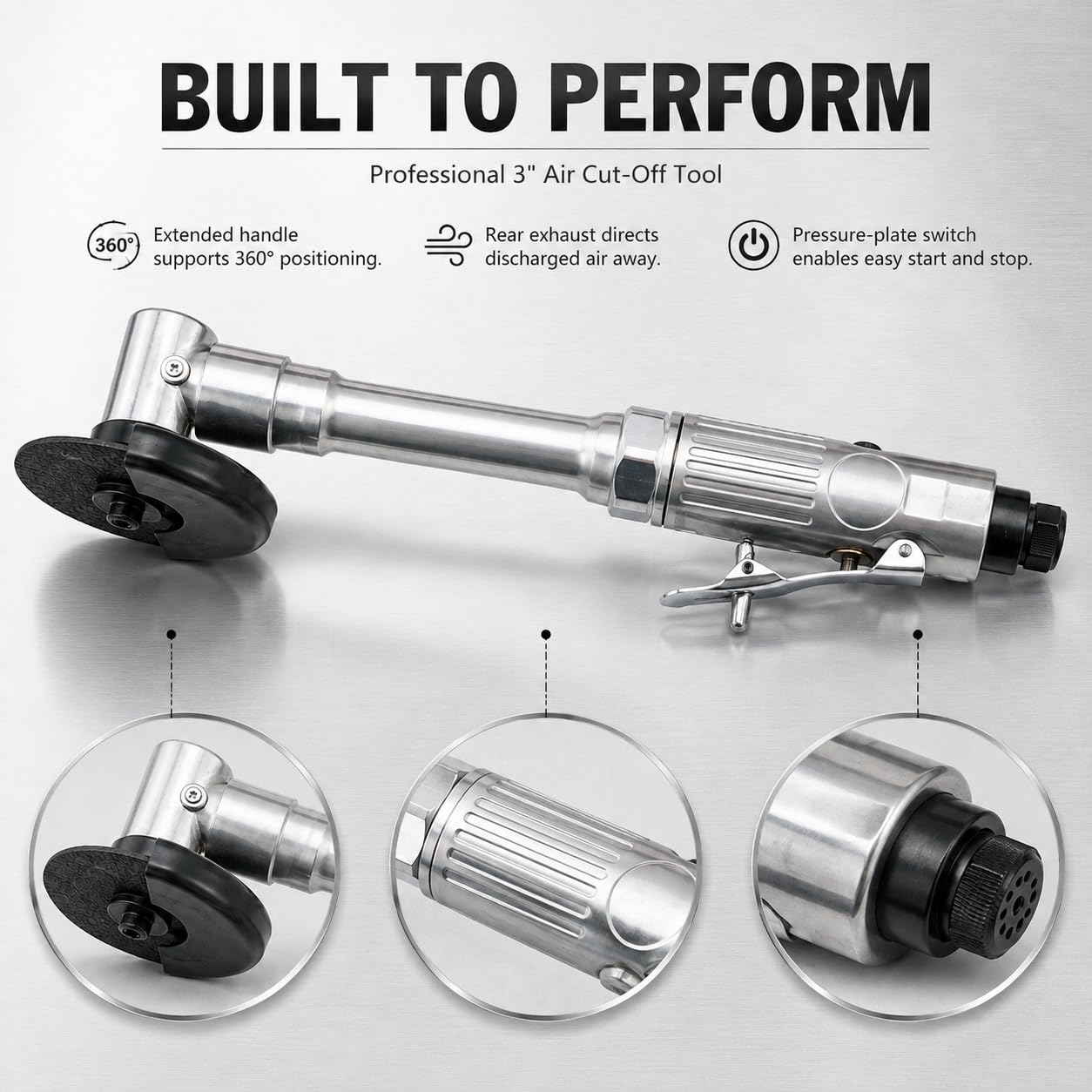 BUILT TO PERFORM

Professional 3" Air Cut-Off Tool

360°

Extended handle supports 360° positioning.

Rear exhaust directs discharged air away.

Pressure-plate switch enables easy start and stop.