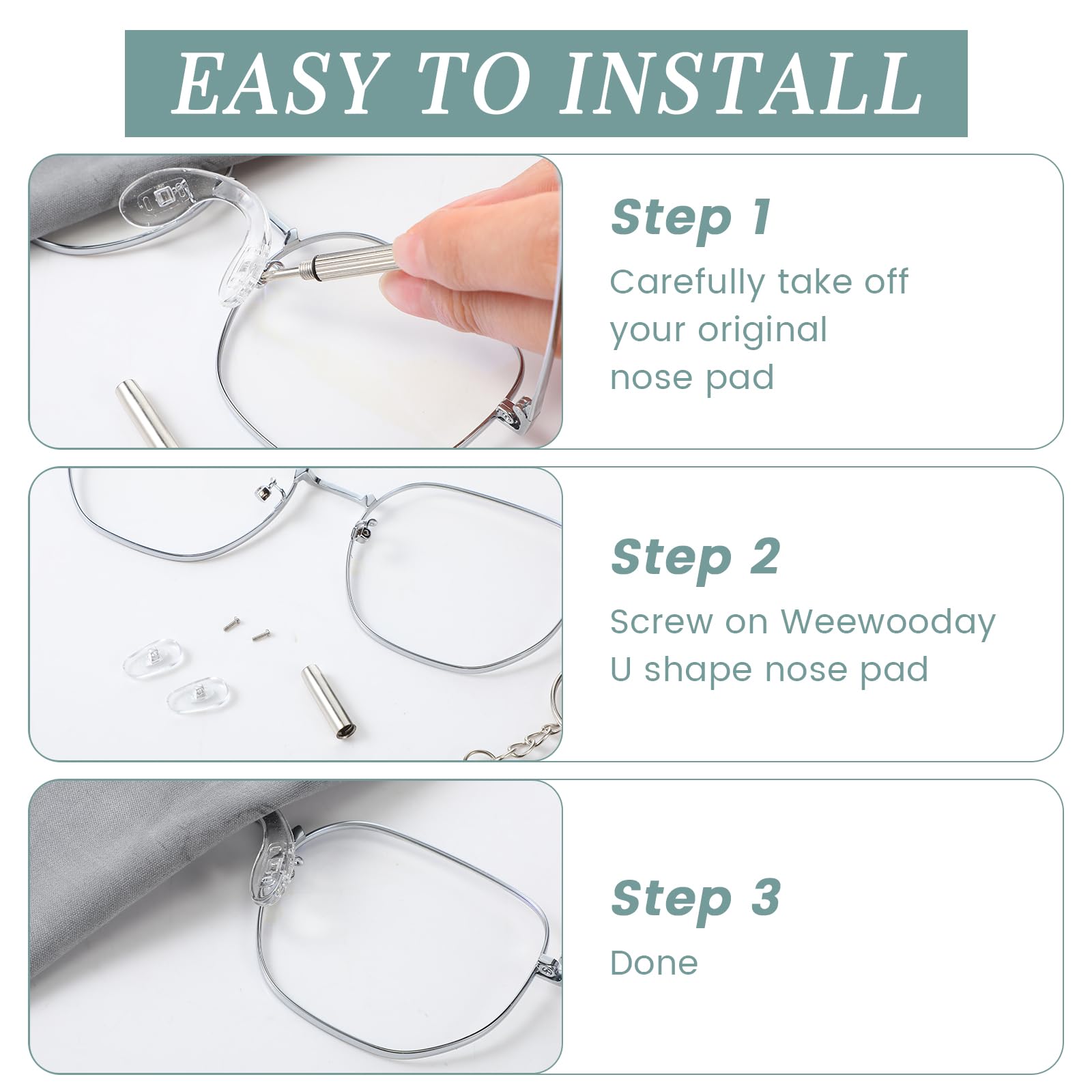 EASY TO INSTALL

Step 1

Carefully take off your original nose pad

Step 2

Screw on Weewooday U shape nose pad

Step 3

Done