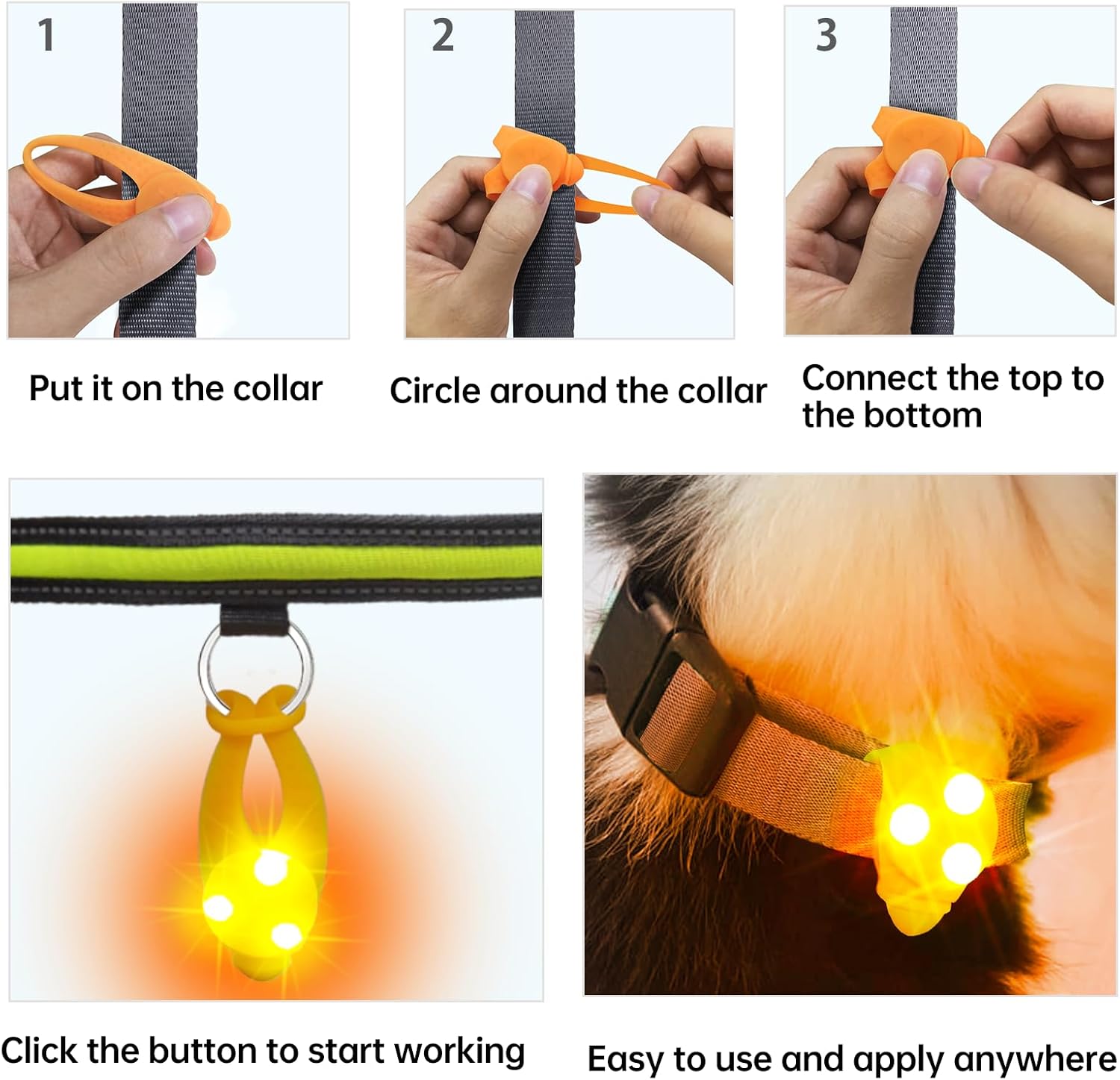 1

Put it on the collar

2

Circle around the collar

3

Connect the top to the bottom

Click the button to start working

Easy to use and apply anywhere