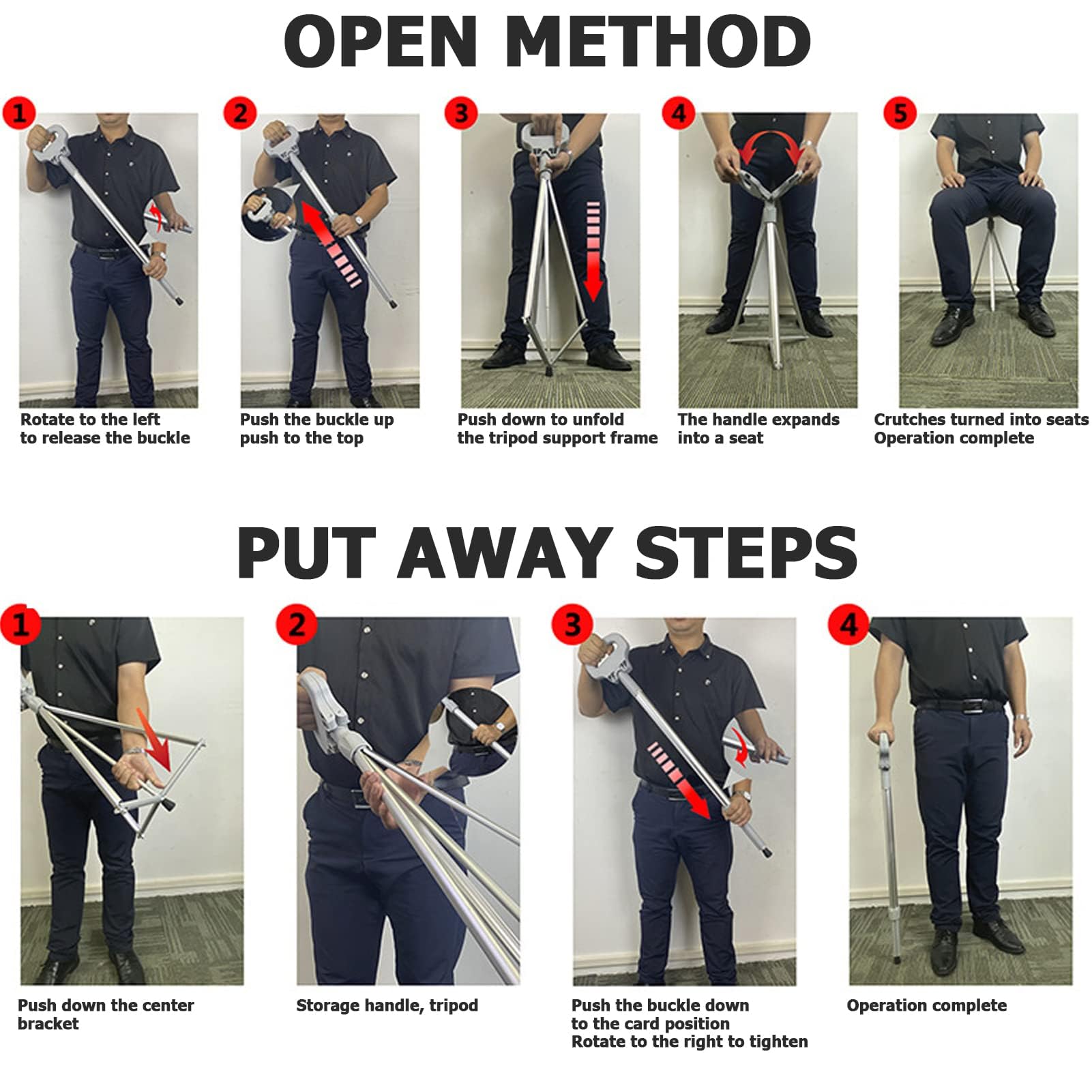 OPEN METHOD

1
Rotate to the left to release the buckle

2
Push the buckle up push to the top

3
Push down to unfold the tripod support frame

4
The handle expands into a seat

5
Crutches turned into seats Operation complete

PUT AWAY STEPS

1
Push down the center bracket

2
Storage handle, tripod

3
Push the buckle down to the card position
Rotate to the right to tighten

4
Operation complete