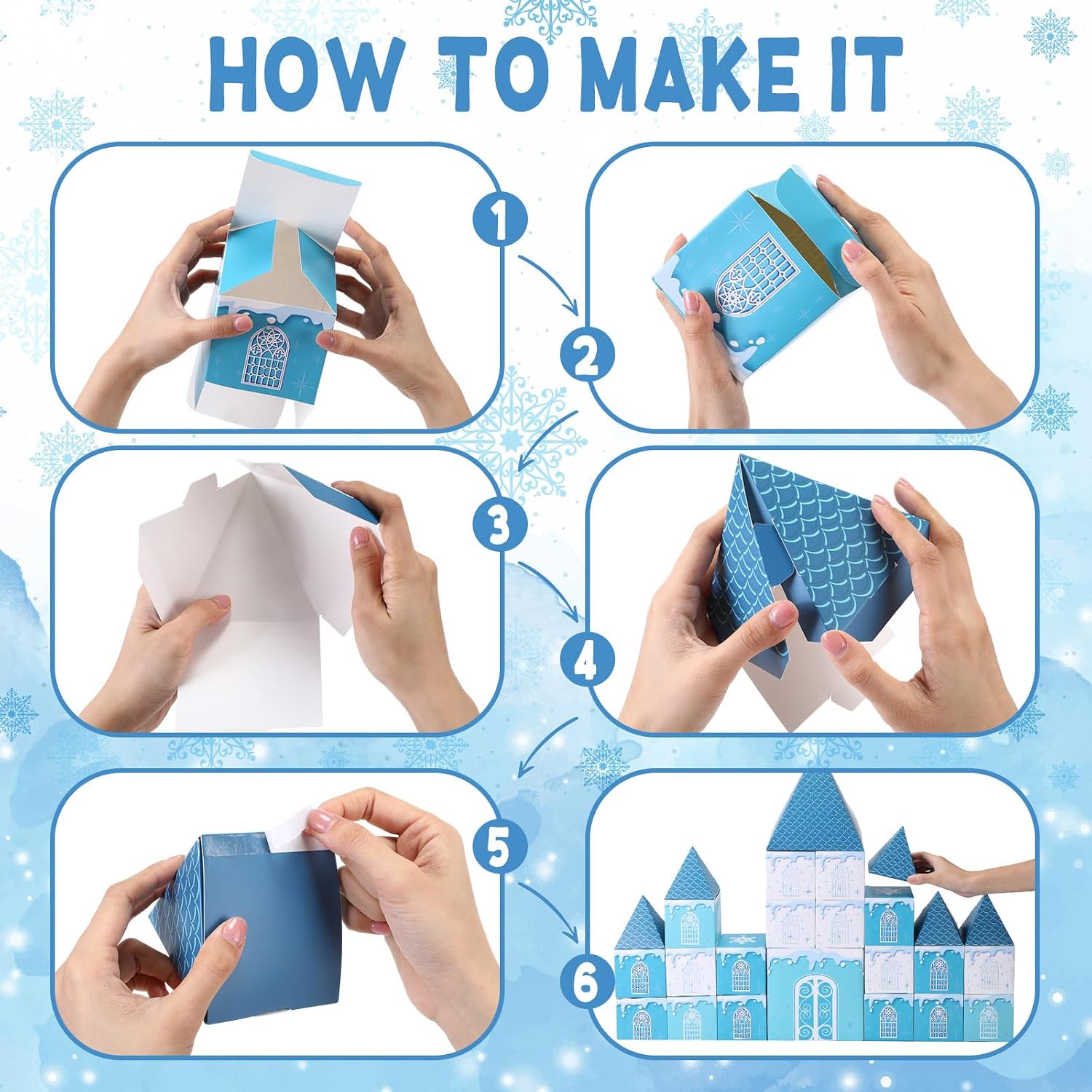 HOW TO MAKE IT

1

2

3

4

5

6