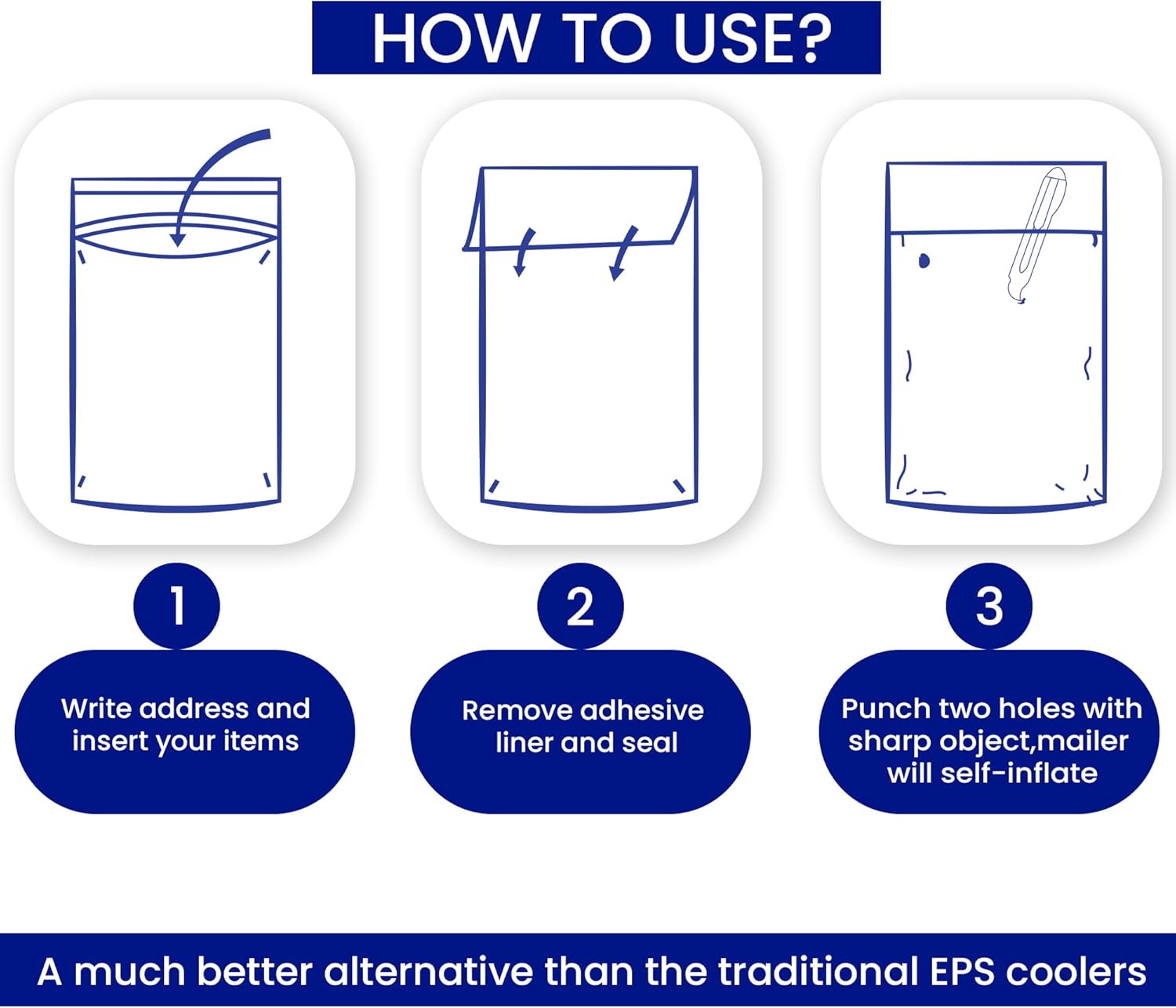 HOW TO USE?

1

Write address and insert your items

2

Remove adhesive liner and seal

3

Punch two holes with sharp object,mailer will self-inflate

A much better alternative than the traditional EPS coolers