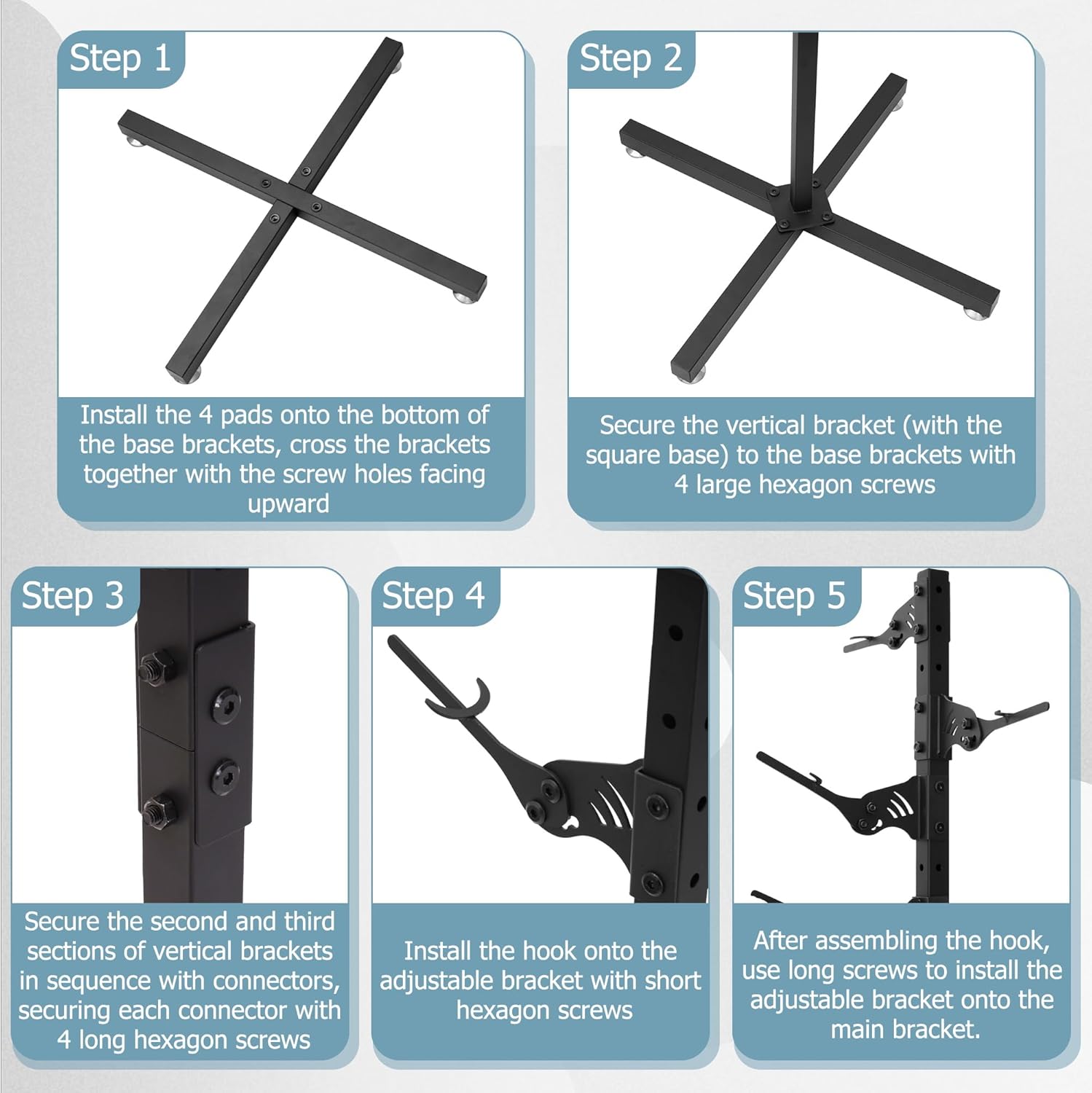 Step 1

Install the 4 pads onto the bottom of the base brackets, cross the brackets together with the screw holes facing upward

Step 2

Secure the vertical bracket (with the square base) to the base brackets with 4 large hexagon screws

Step 3

Secure the second and third sections of vertical brackets in sequence with connectors, securing each connector with 4 long hexagon screws

Step 4

Install the hook onto the adjustable bracket with short hexagon screws

Step 5

After assembling the hook, use long screws to install the adjustable bracket onto the main bracket.