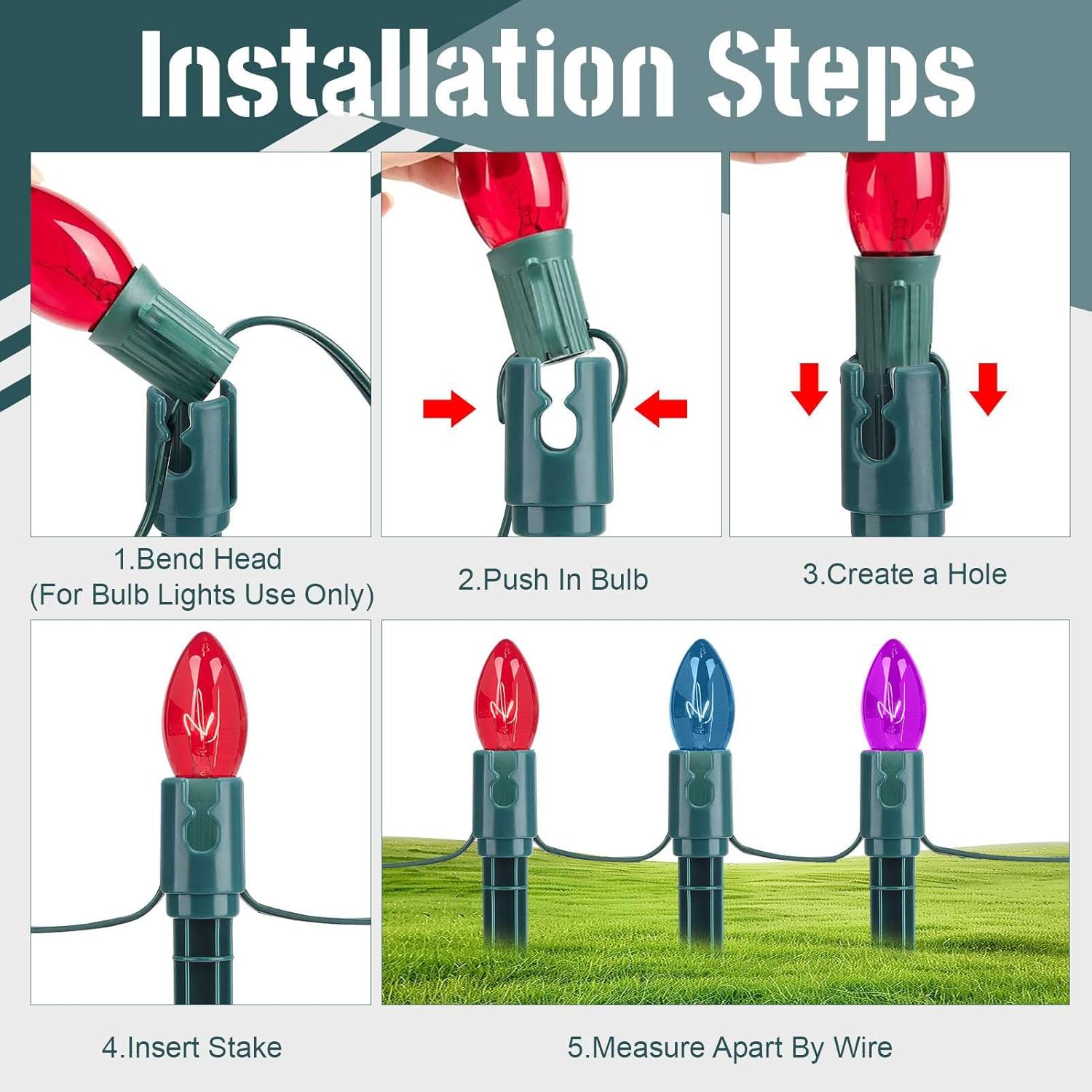 Installation Steps

1.Bend Head
(For Bulb Lights Use Only)

2.Push In Bulb

3.Create a Hole

4.Insert Stake

5.Measure Apart By Wire