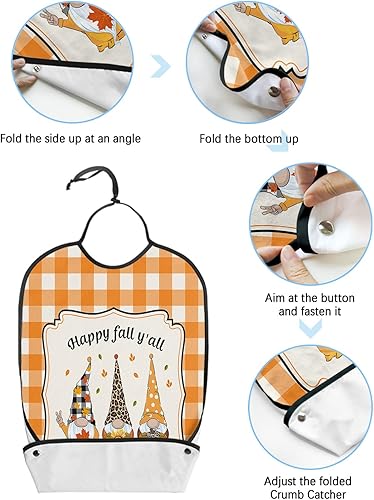 Fold the side up at an angle

Fold the bottom up

Happy fall y'all

Aim at the button and fasten it

Adjust the folded Crumb Catcher