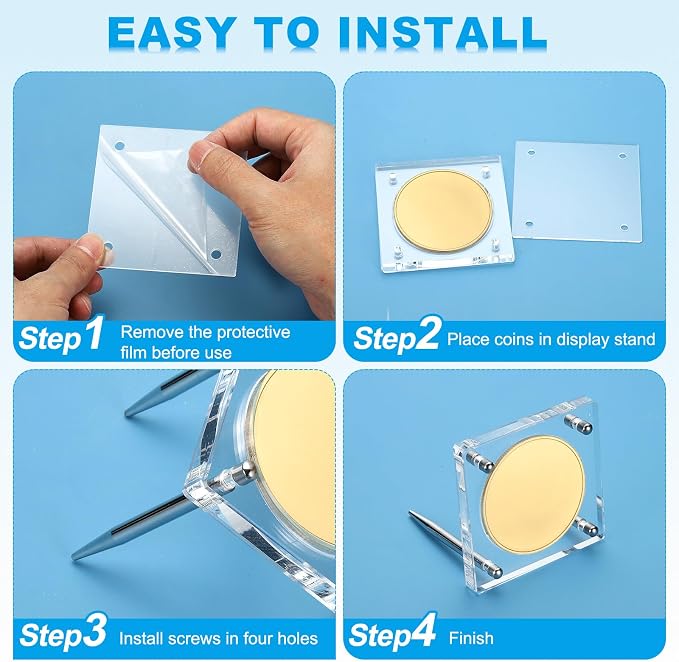 EASY TO INSTALL

Step1 Remove the protective film before use

Step2 Place coins in display stand

Step3 Install screws in four holes

Step4 Finish