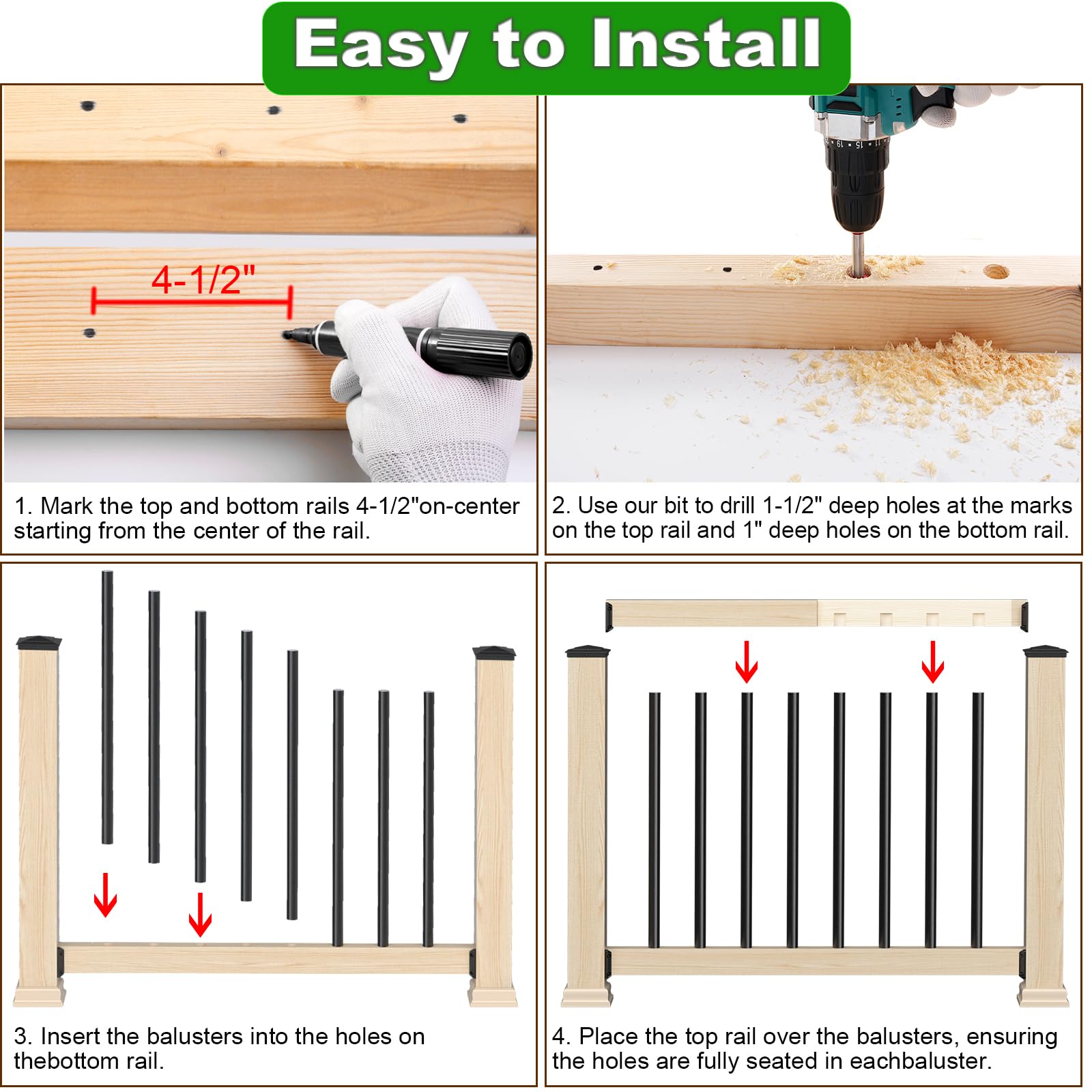 Easy to Install

4-1/2"

1. Mark the top and bottom rails 4-1/2"on-center starting from the center of the rail.

2. Use our bit to drill 1-1/2" deep holes at the marks on the top rail and 1" deep holes on the bottom rail.

3. Insert the balusters into the holes on thebottom rail.

4. Place the top rail over the balusters, ensuring the holes are fully seated in eachbaluster.