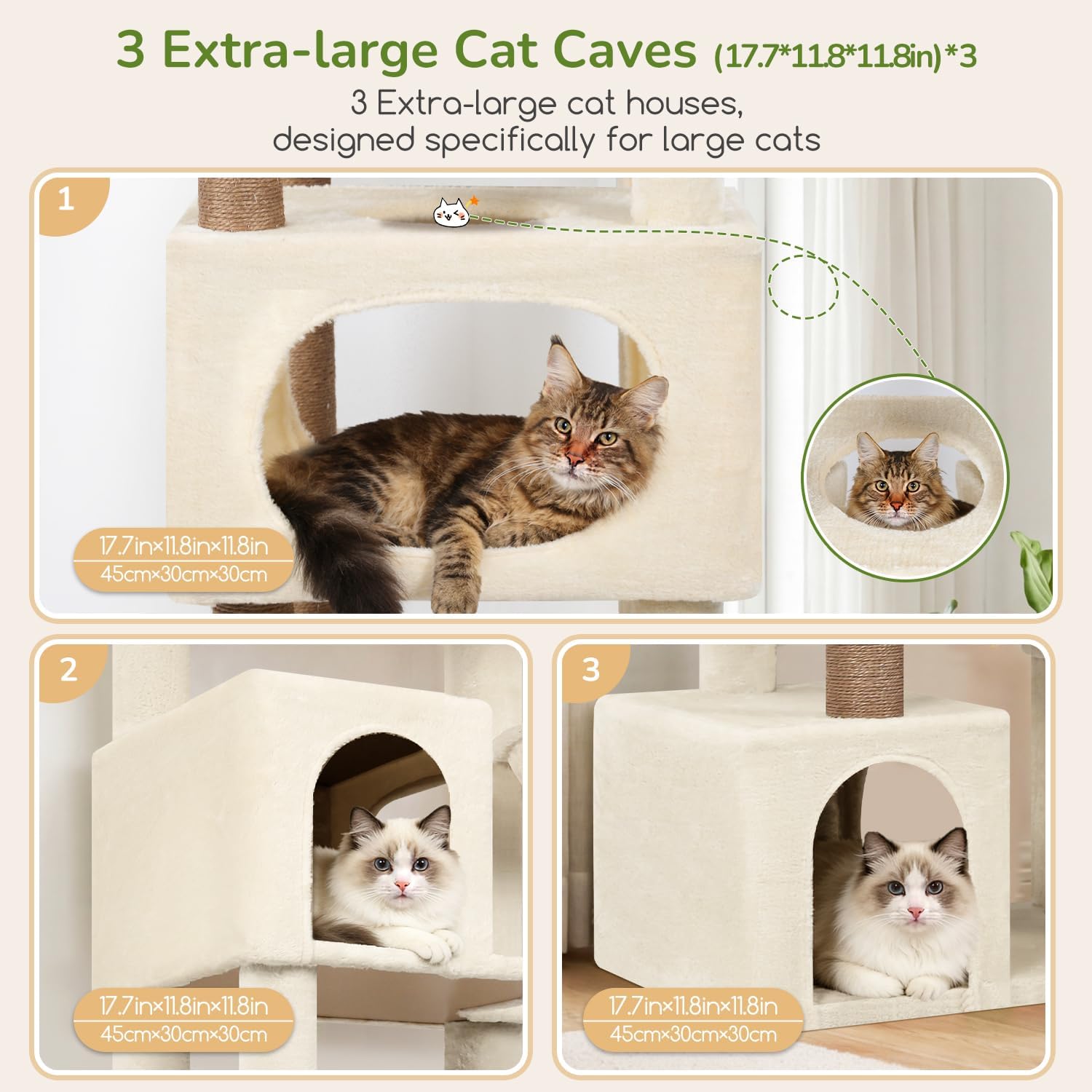 3 Extra-large Cat Caves (17.7*11.8*11.8in)*3

3 Extra-large cat houses, designed specifically for large cats

1

17.7in×11.8in×11.8in
45cm×30cm×30cm

2

17.7in×11.8in×11.8in
45cm×30cm×30cm

3

17.7in×11.8in×11.8in
45cm×30cm×30cm