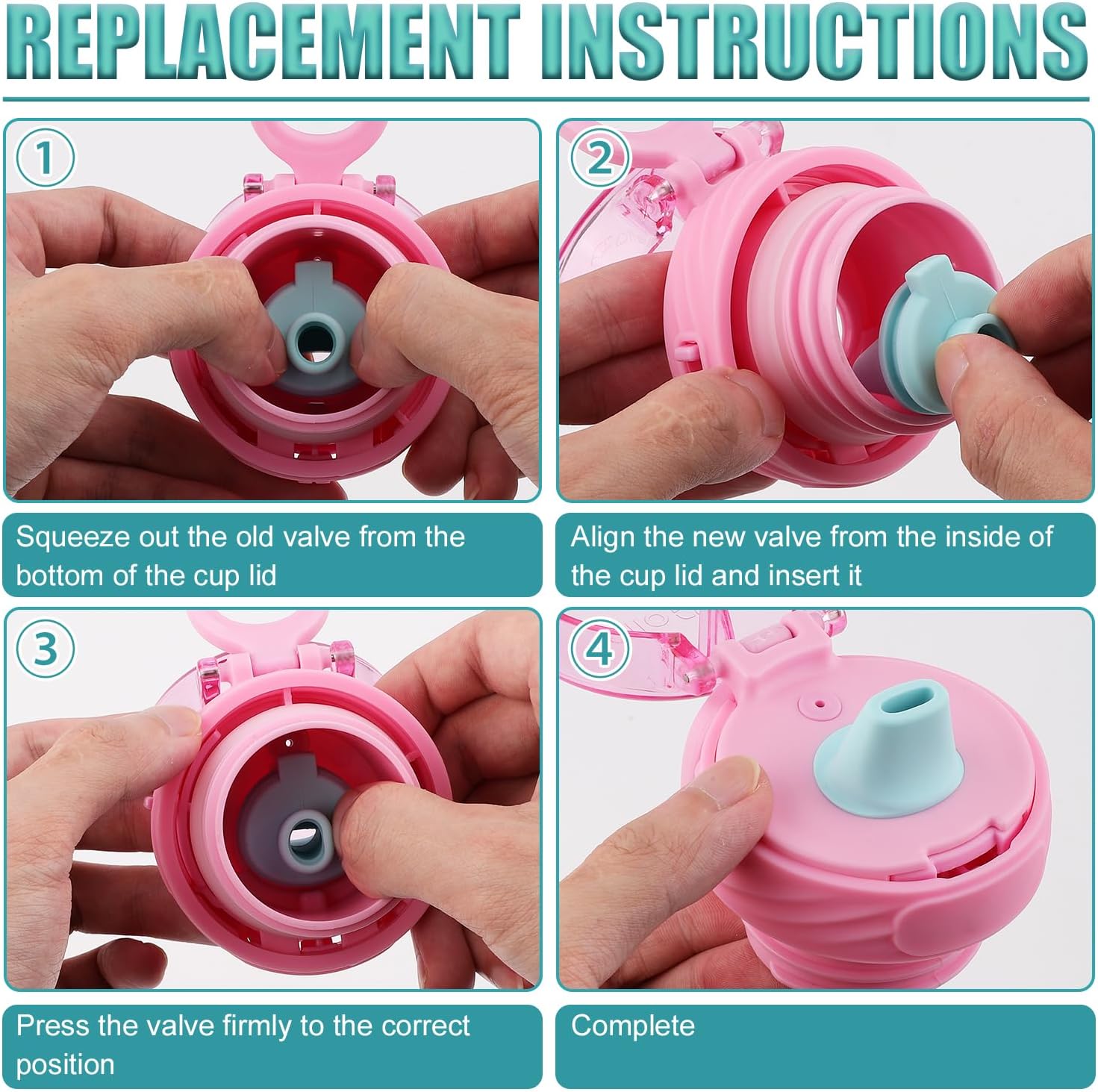 REPLACEMENT INSTRUCTIONS

1

Squeeze out the old valve from the bottom of the cup lid

2

Align the new valve from the inside of the cup lid and insert it

3

Press the valve firmly to the correct position

4

Complete