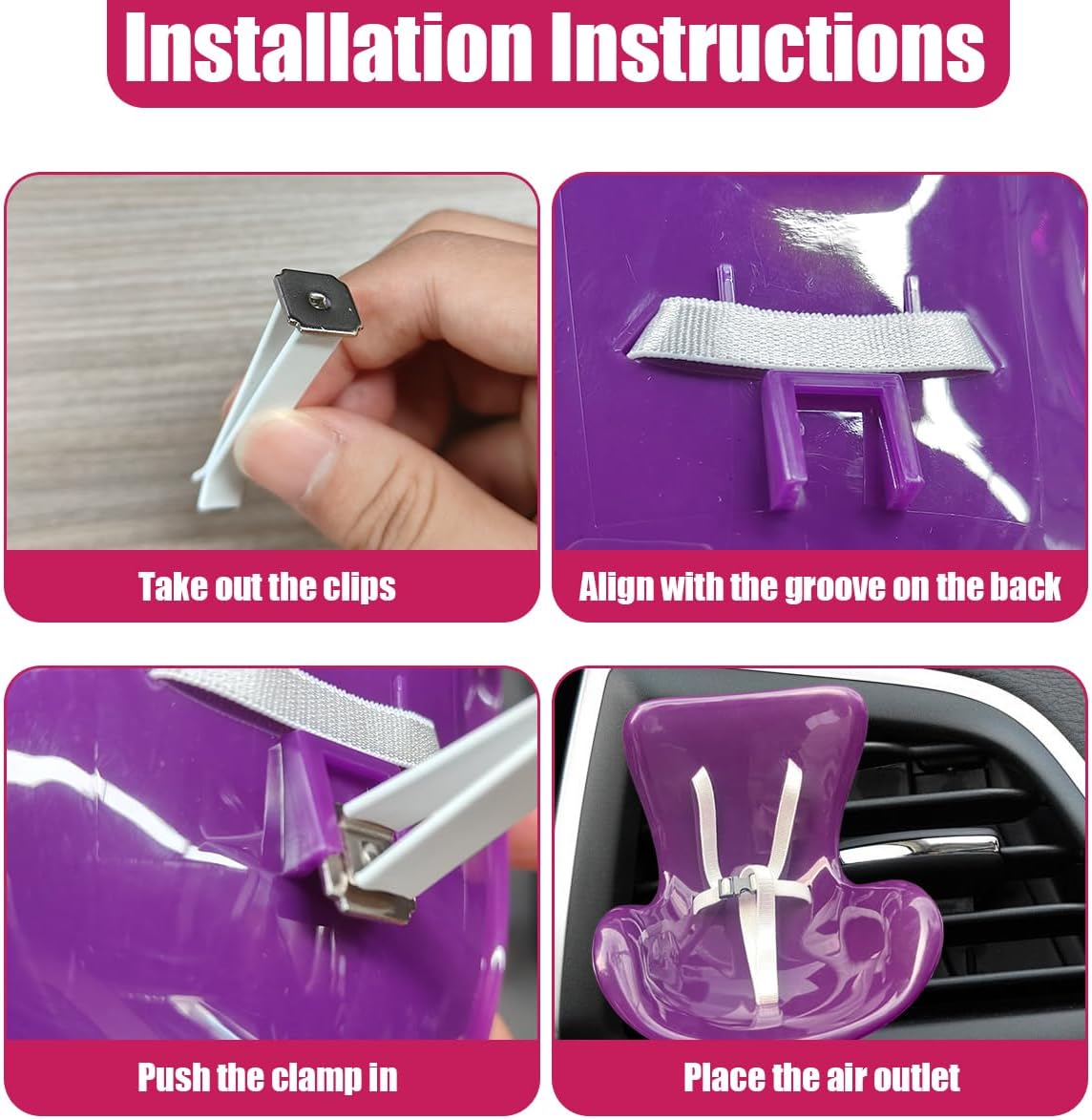 Installation Instructions

Take out the clips

Align with the groove on the back

Push the clamp in

Place the air outlet