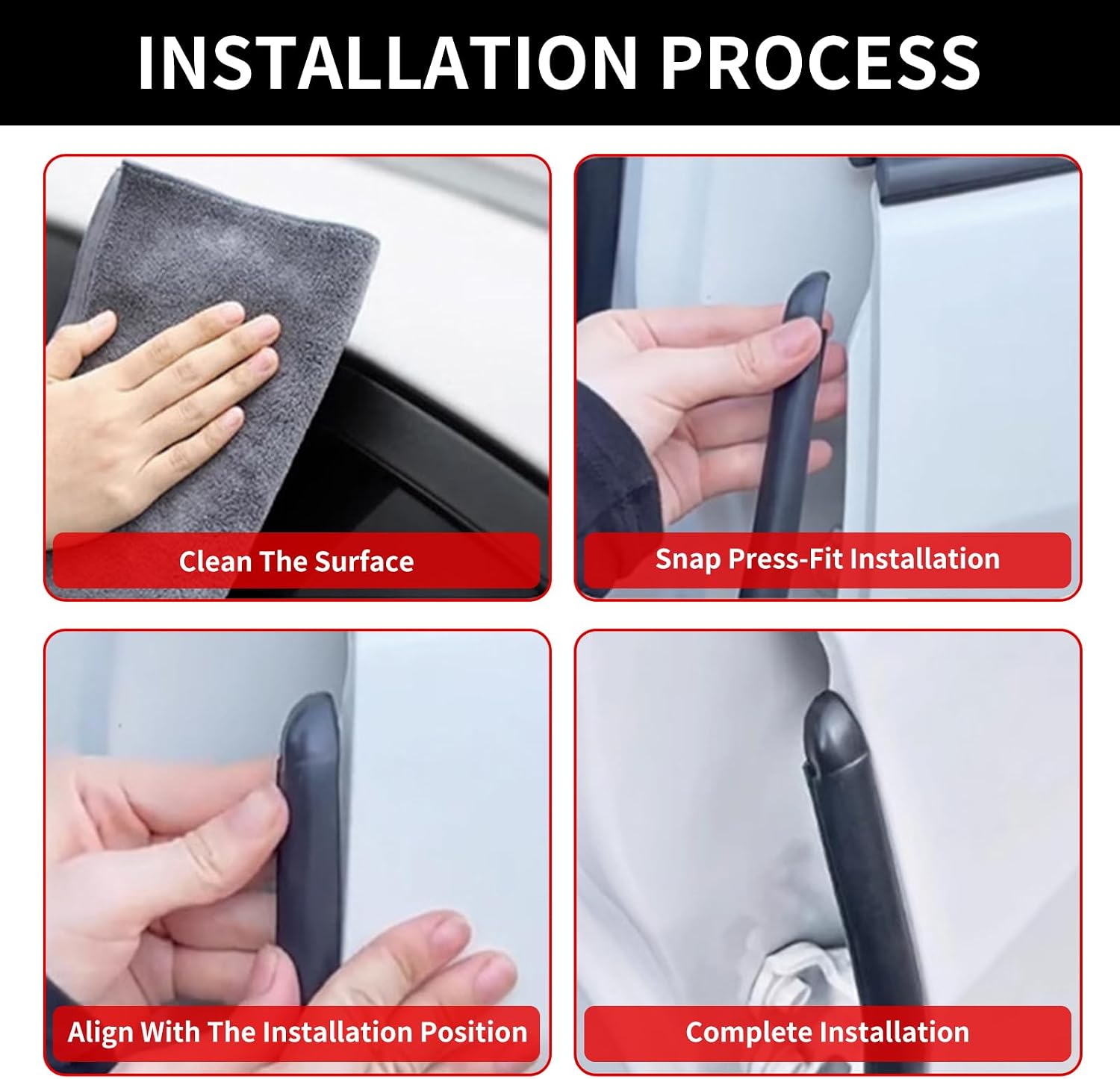 INSTALLATION PROCESS

Clean The Surface

Snap Press-Fit Installation

Align With The Installation Position

Complete Installation