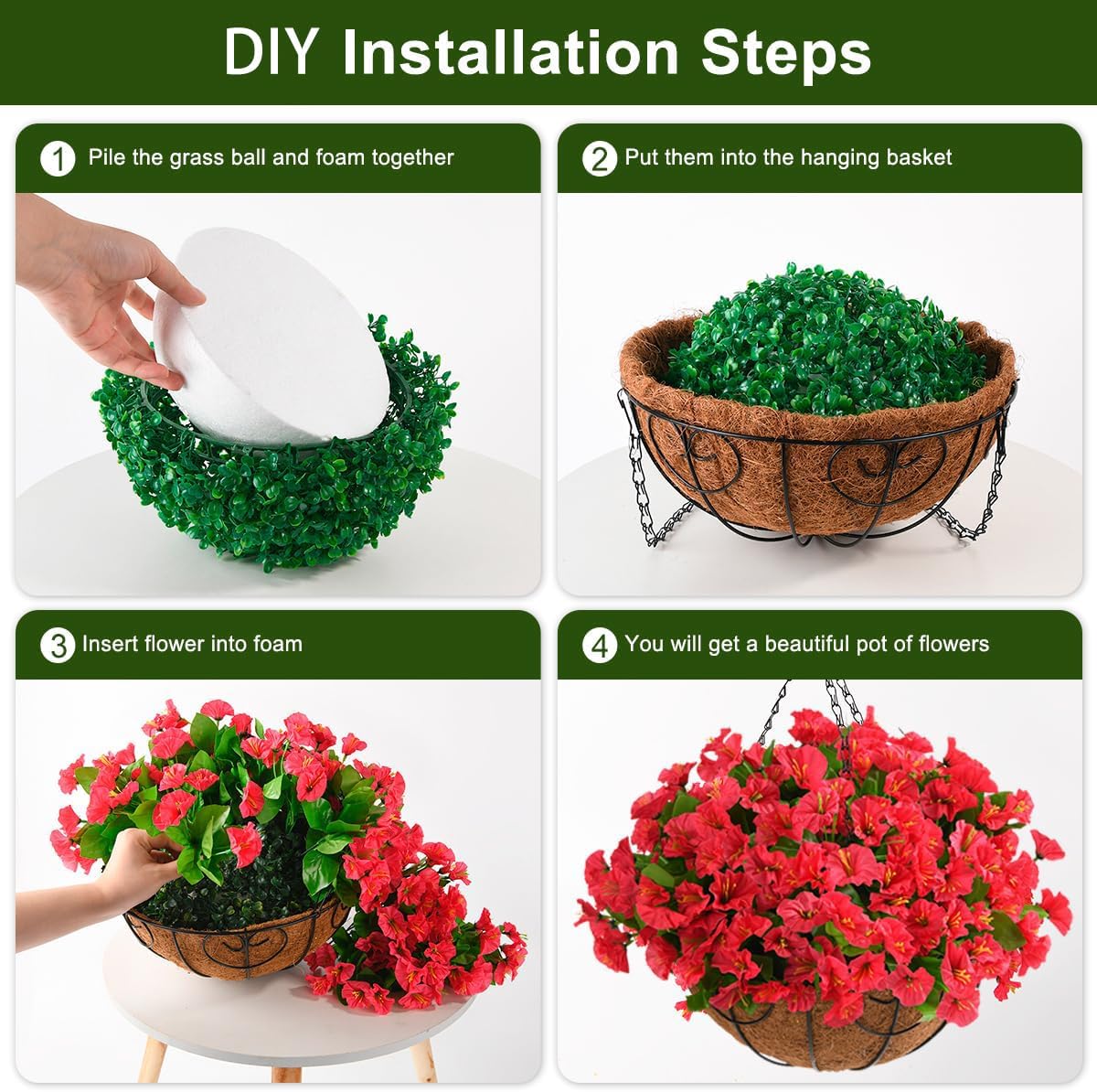 DIY Installation Steps

1 Pile the grass ball and foam together

2 Put them into the hanging basket

3 Insert flower into foam

4 You will get a beautiful pot of flowers