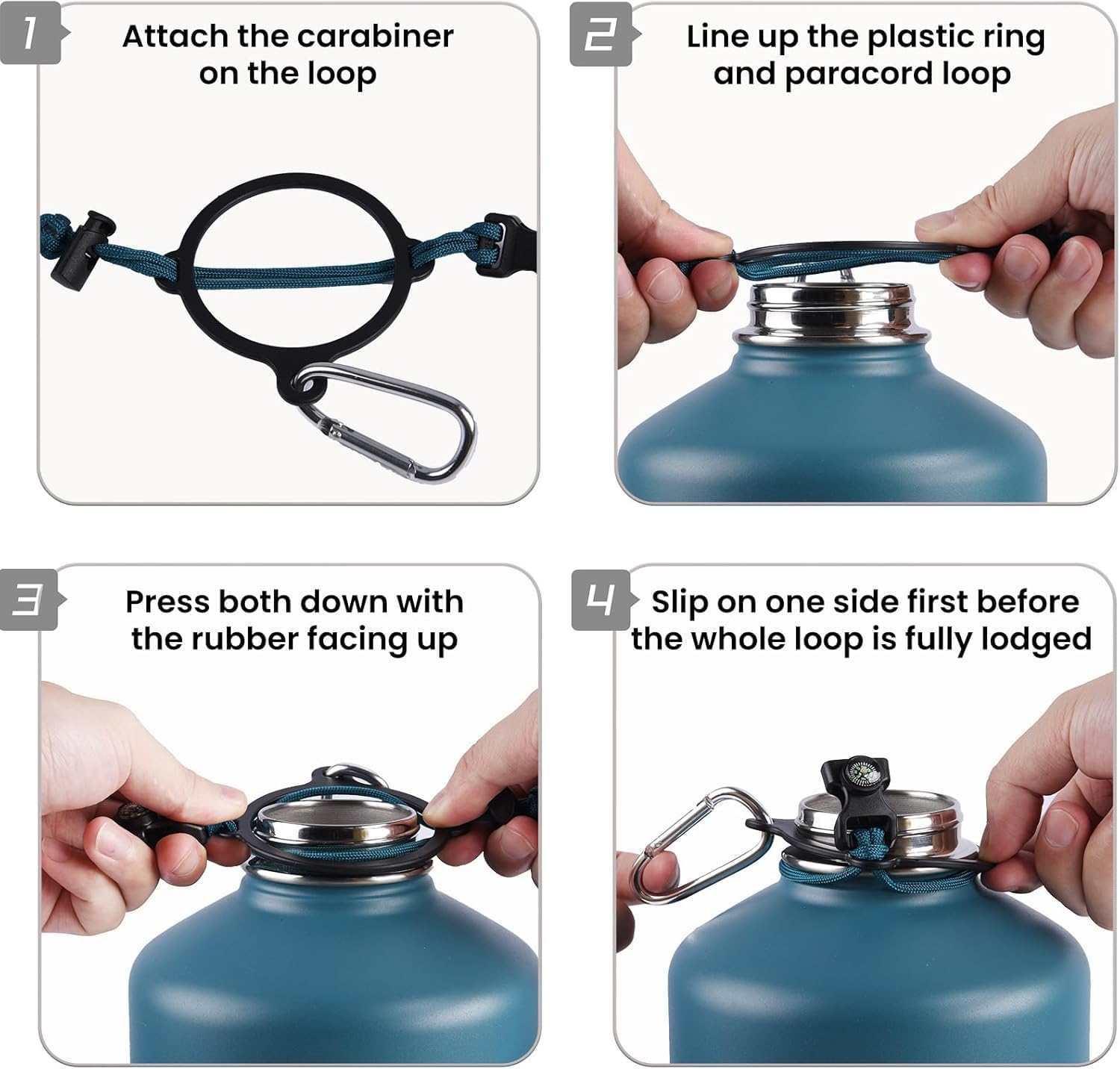 1
Attach the carabiner on the loop

2
Line up the plastic ring and paracord loop

3
Press both down with the rubber facing up

4
Slip on one side first before the whole loop is fully lodged