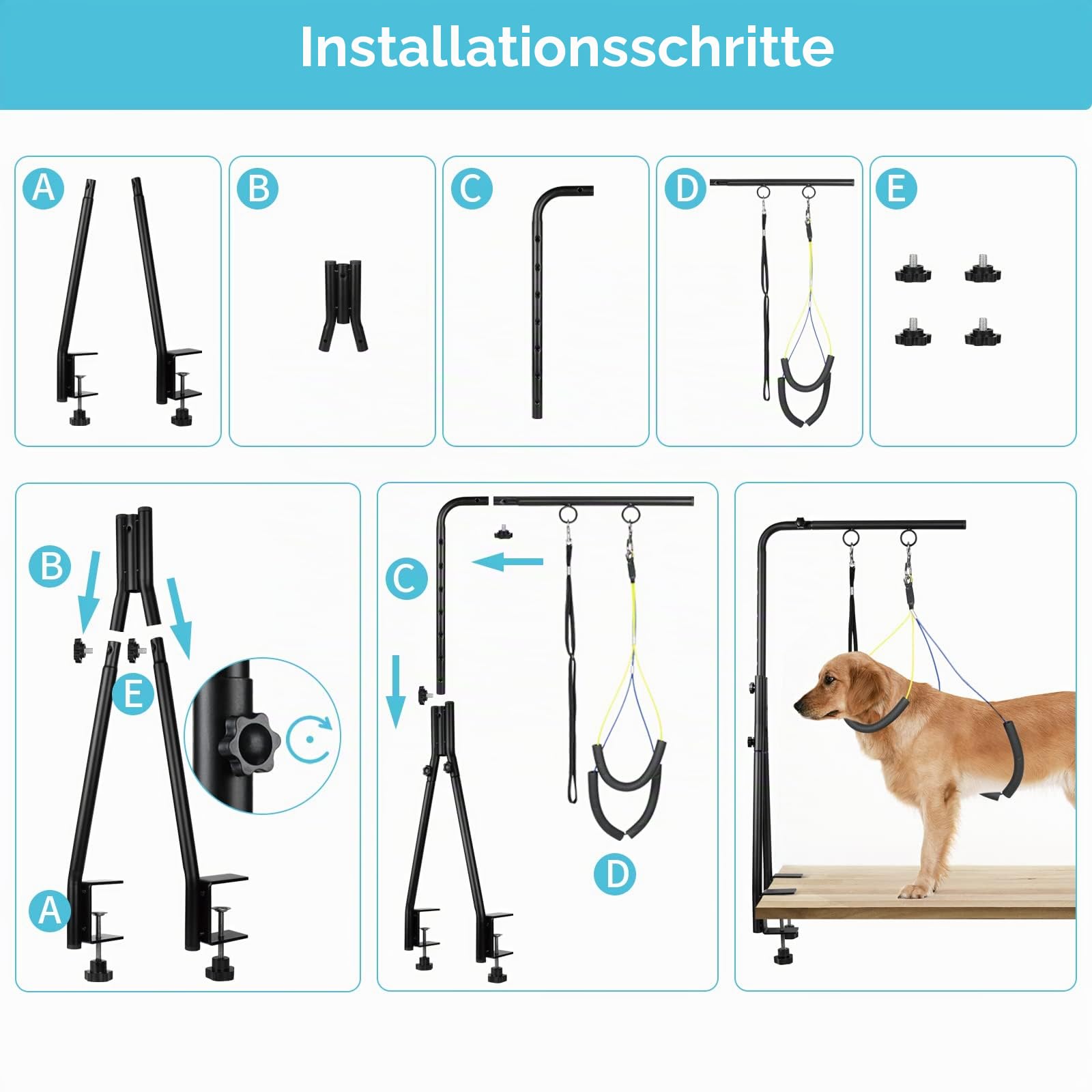 Installationsschritte

A

B

C

D

E

B

E

A

C

D