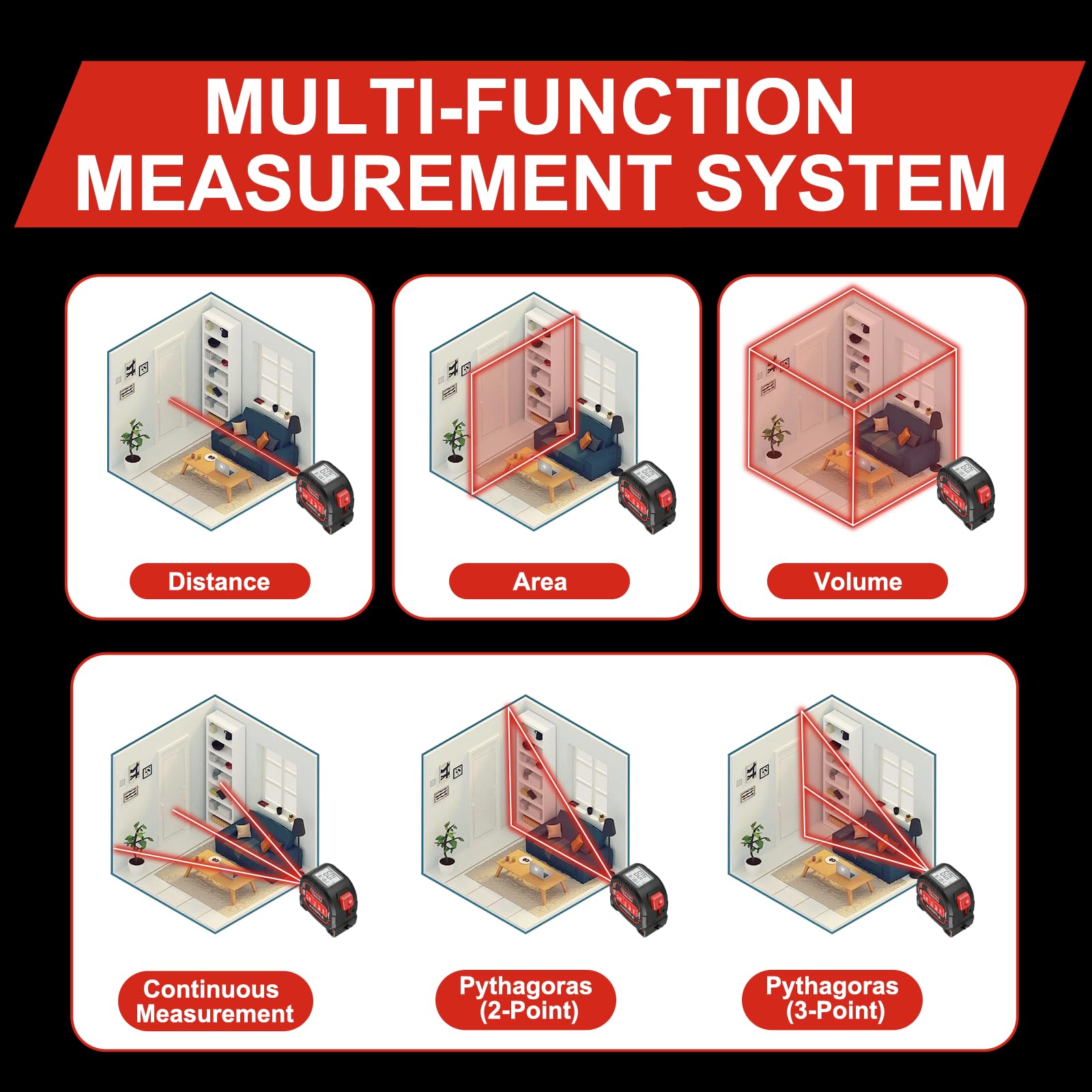 MULTI-FUNCTION MEASUREMENT SYSTEM

Distance

Area

Volume

Continuous Measurement

Pythagoras (2-Point)

Pythagoras (3-Point)