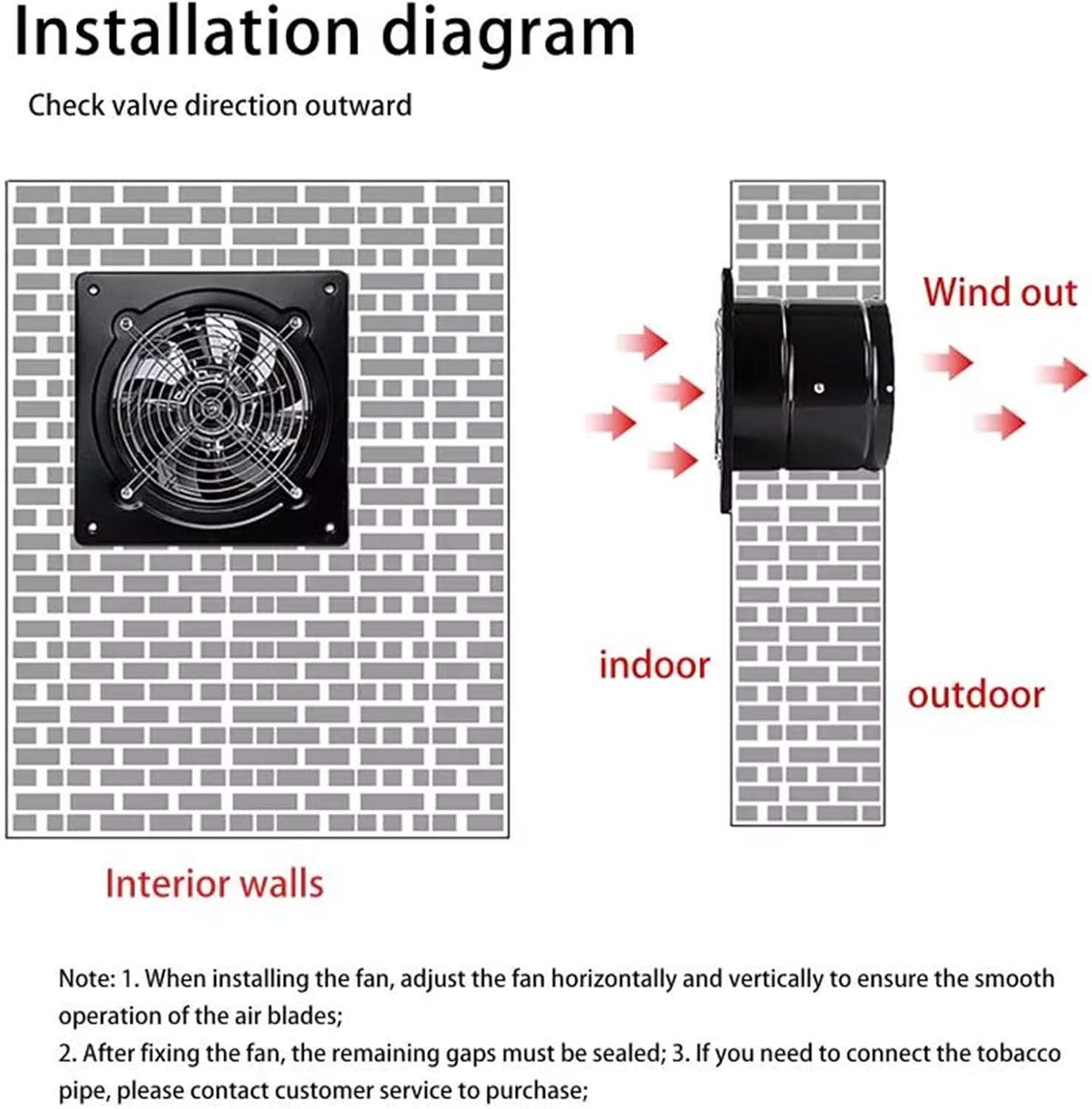 Installation diagram

Check valve direction outward

Wind out

indoor

outdoor

Interior walls

Note: 1. When installing the fan, adjust the fan horizontally and vertically to ensure the smooth operation of the air blades;
2. After fixing the fan, the remaining gaps must be sealed; 3. If you need to connect the tobacco pipe, please contact customer service to purchase;