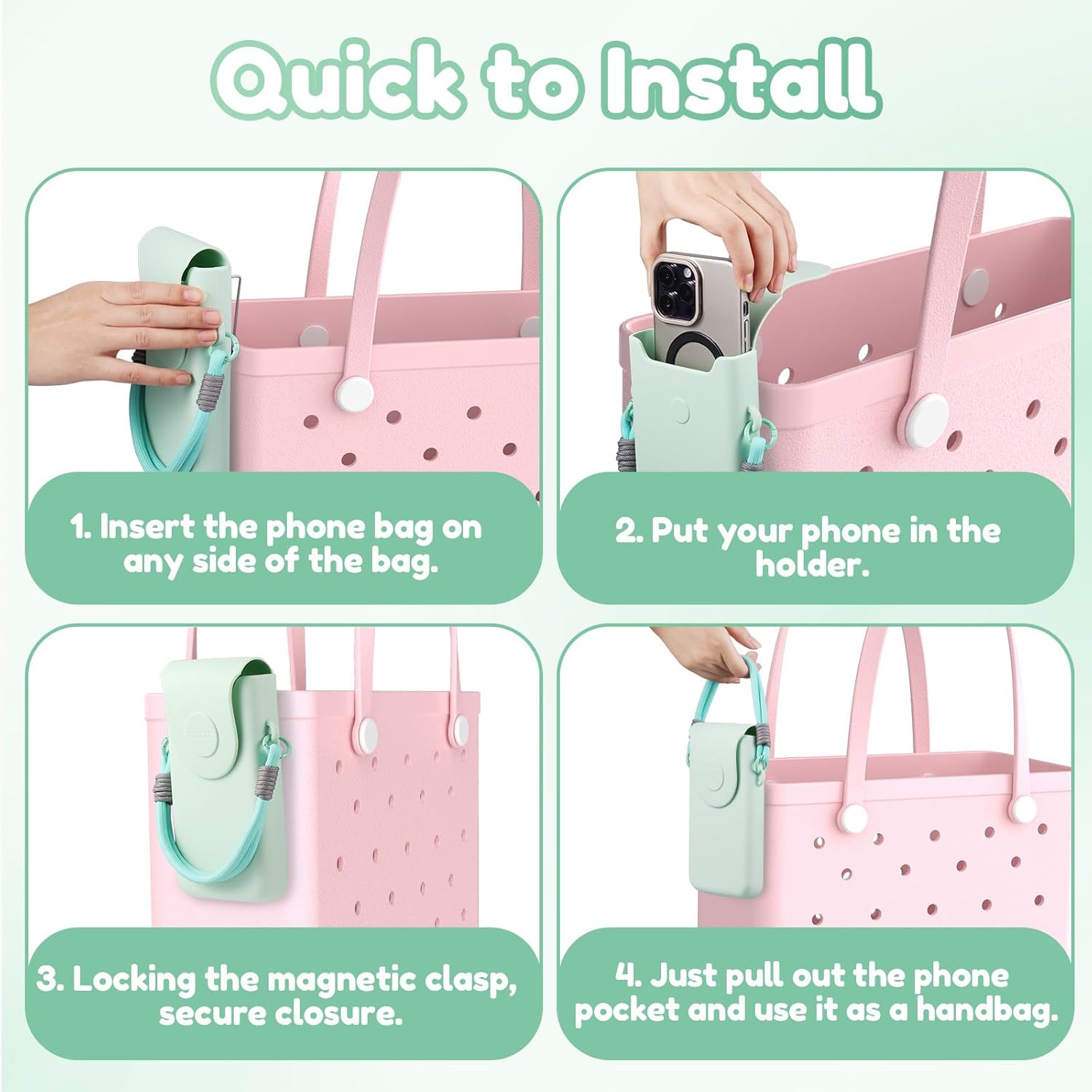 Quick to Install

1. Insert the phone bag on any side of the bag.

2. Put your phone in the holder.

3. Locking the magnetic clasp, secure closure.

4. Just pull out the phone pocket and use it as a handbag.