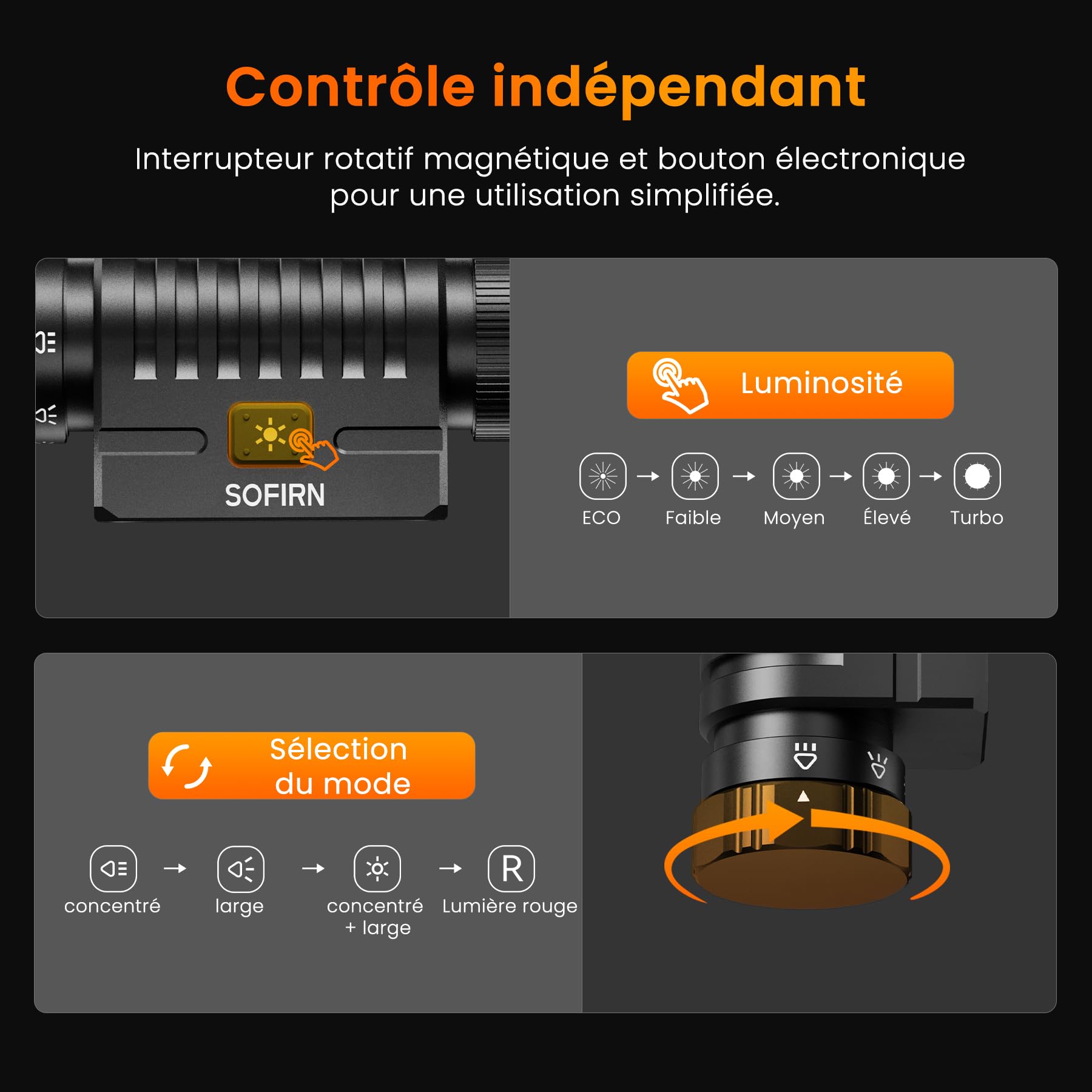 Contrôle indépendant

Interrupteur rotatif magnétique et bouton électronique pour une utilisation simplifiée.

SOFIRN

Luminosité

ECO → Faible → Moyen → Élevé → Turbo

Sélection du mode

concentré → large → concentré + large → R Lumière rouge