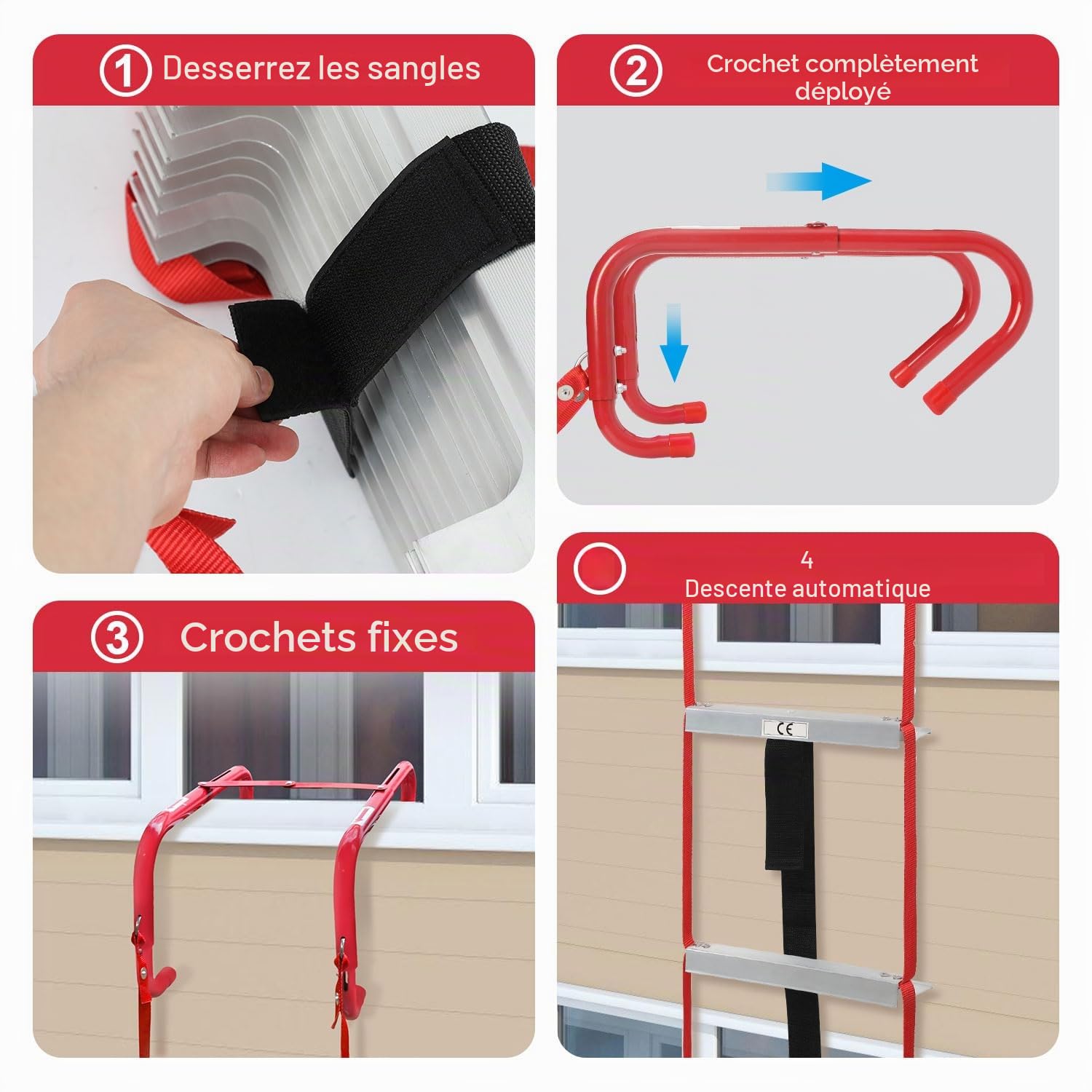 1 Desserrez les sangles

2 Crochet complètement déployé

3 Crochets fixes

4
Descente automatique

CE