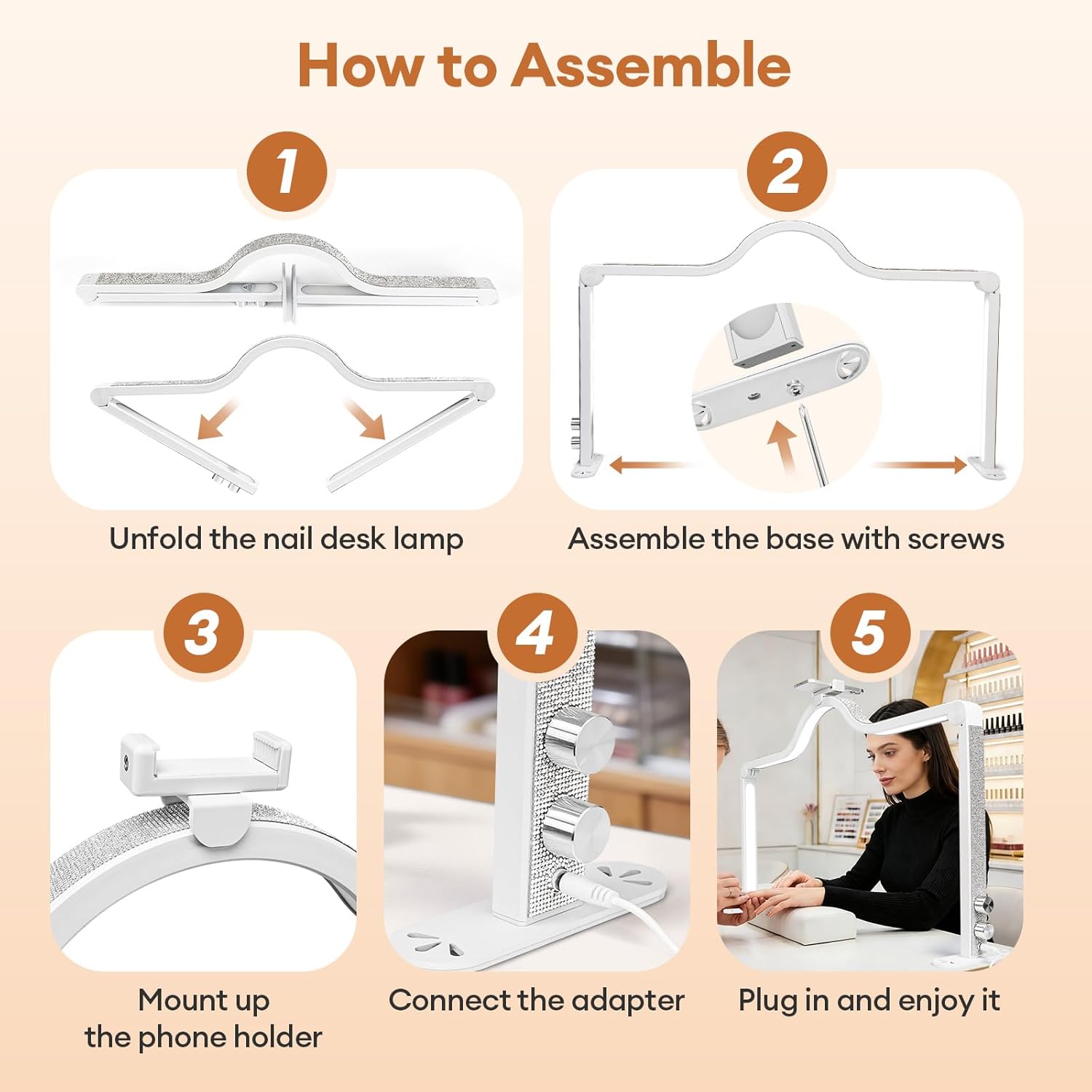 How to Assemble

1

Unfold the nail desk lamp

2

Assemble the base with screws

3

Mount up the phone holder

4

Connect the adapter

5

Plug in and enjoy it