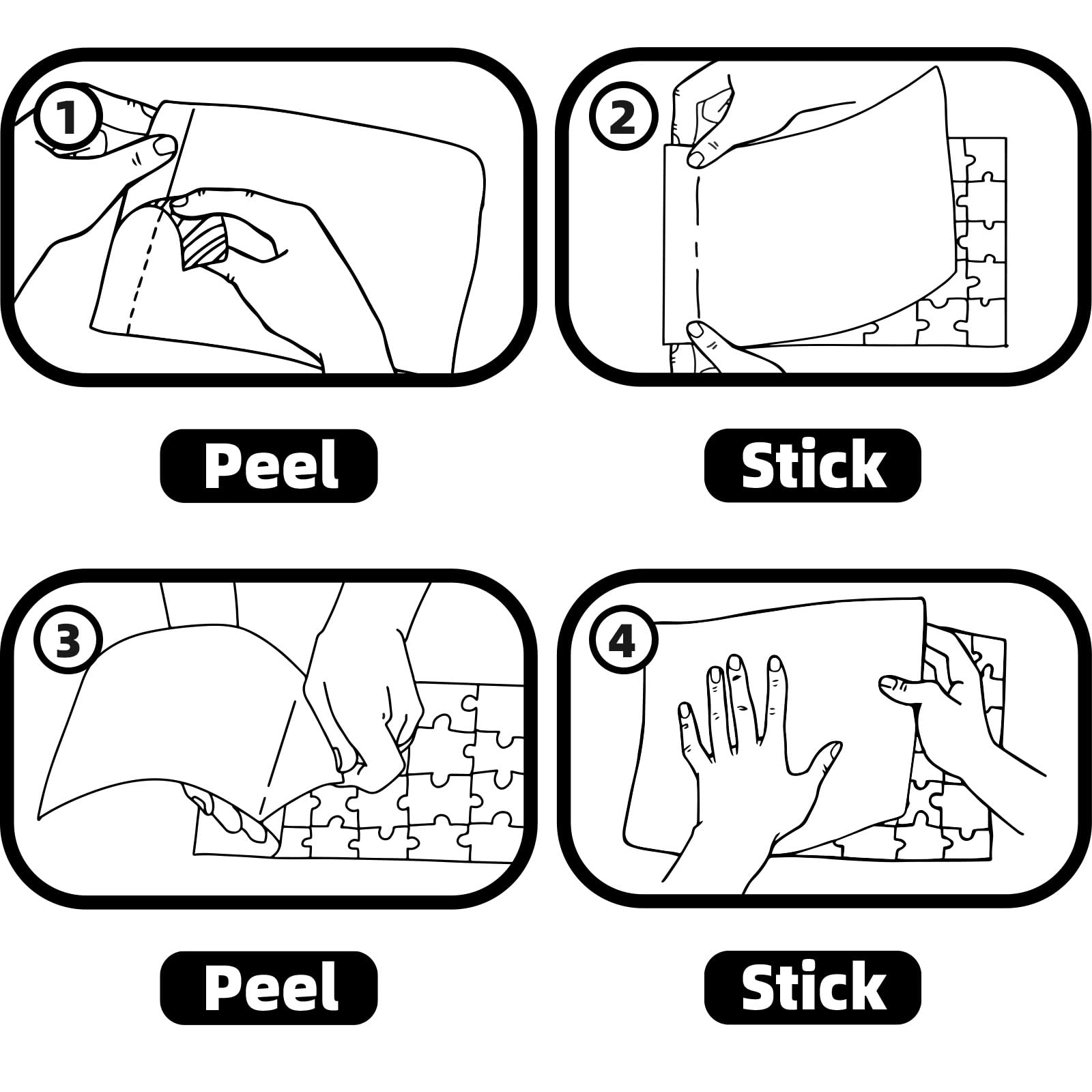 1
Peel

2
Stick

3
Peel

4
Stick