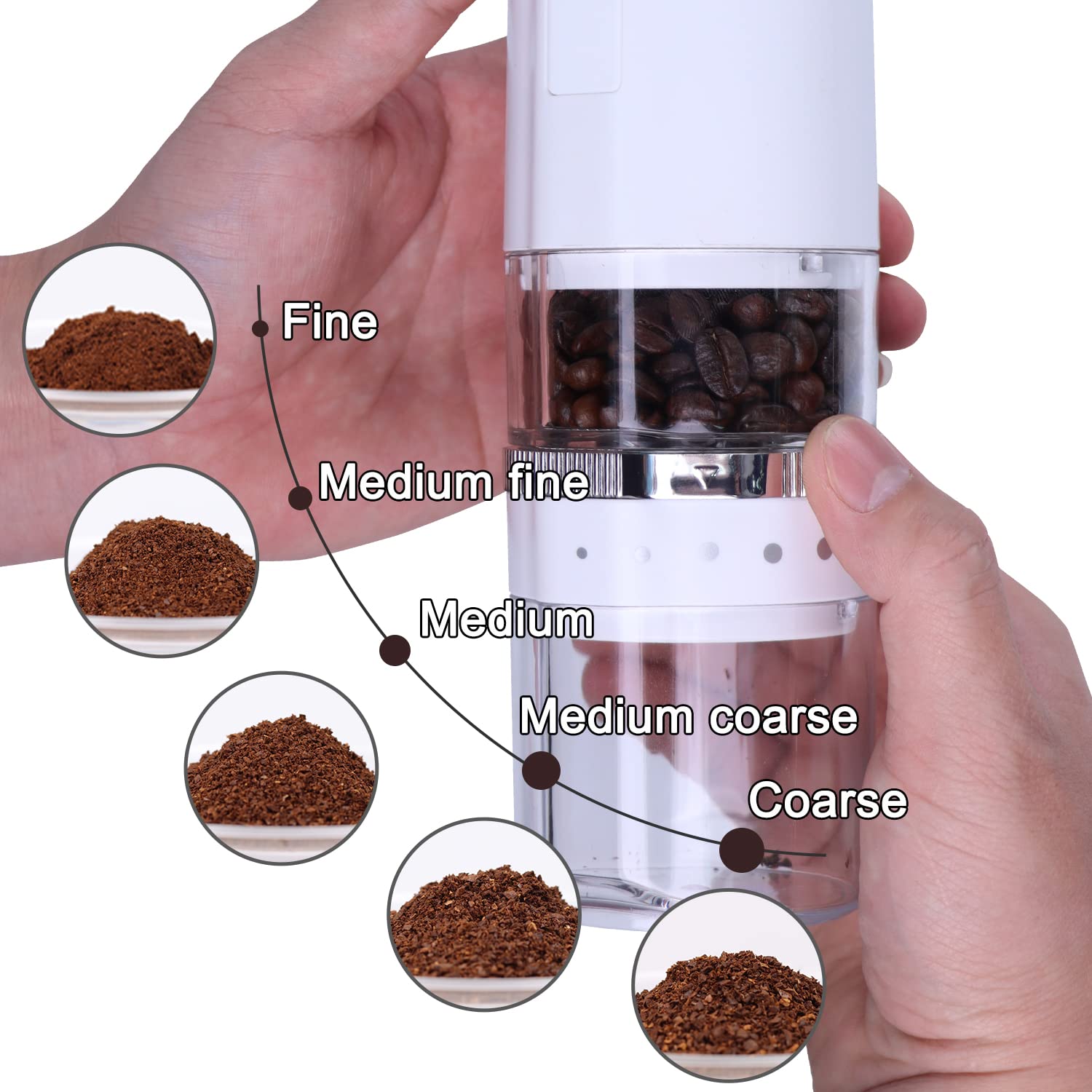 Fine

Medium fine

Medium

Medium coarse

Coarse