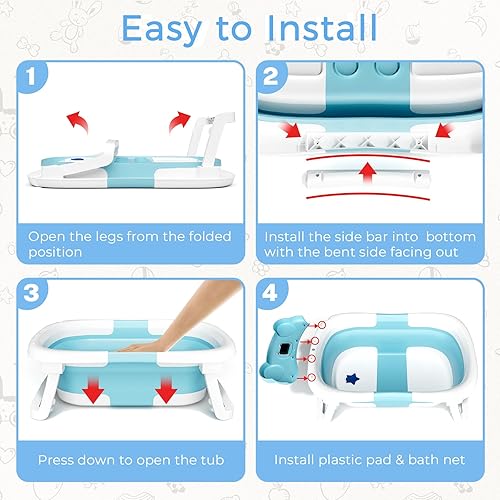 Easy to Install

1

Open the legs from the folded position

2

Install the side bar into bottom with the bent side facing out

3

Press down to open the tub

4

Install plastic pad & bath net