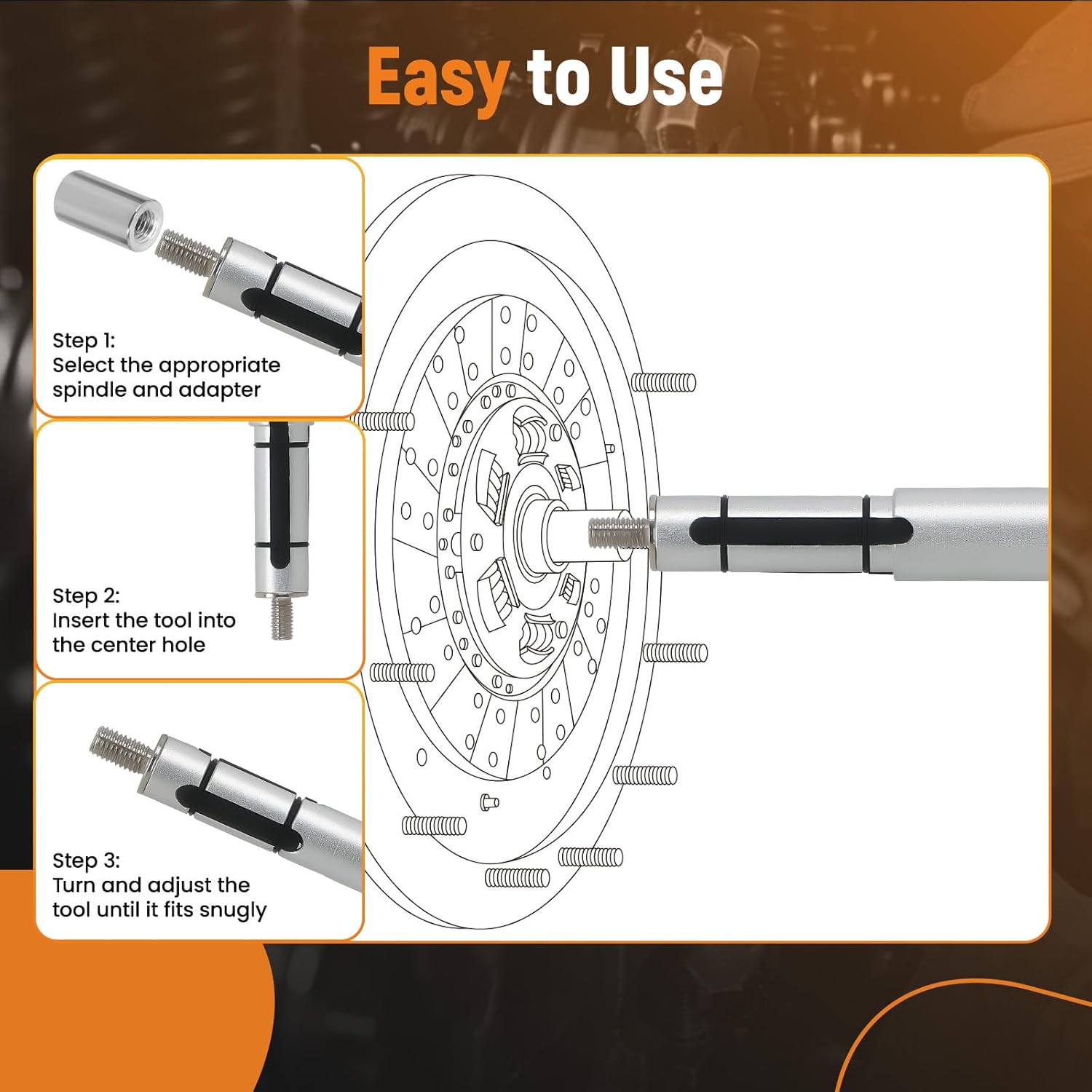 Easy to Use

Step 1:
Select the appropriate spindle and adapter

Step 2:
Insert the tool into the center hole

Step 3:
Turn and adjust the tool until it fits snugly