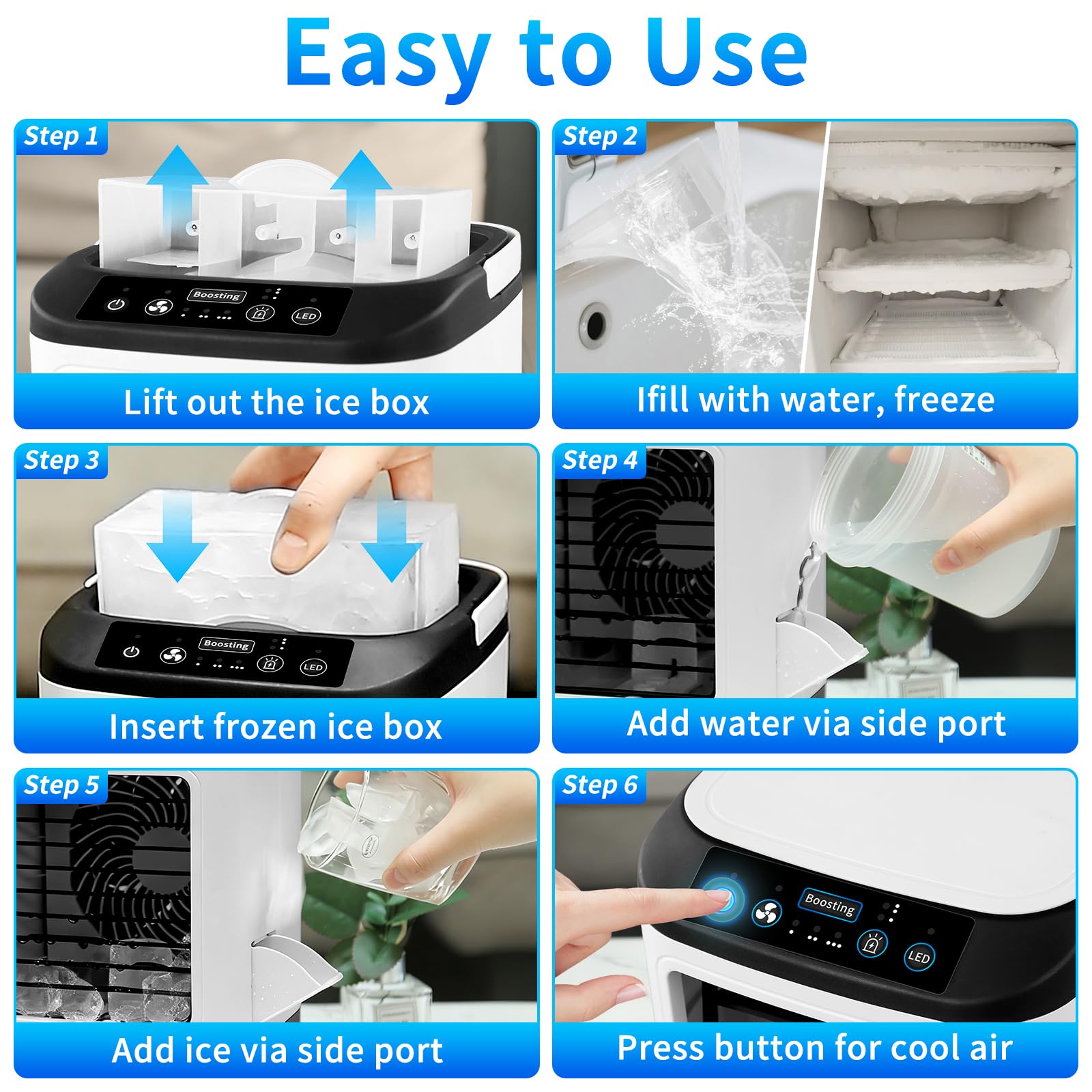 Easy to Use

Step 1
Boosting
LED
Lift out the ice box

Step 2
Ifill with water, freeze

Step 3
Boosting
LED
Insert frozen ice box

Step 4
Add water via side port

Step 5
Add ice via side port

Step 6
Boosting
LED
Press button for cool air