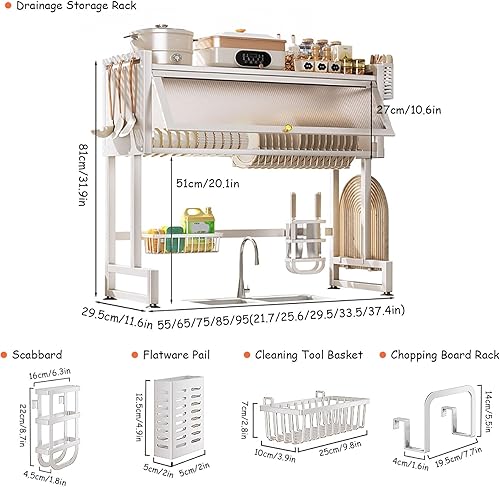 Drainage Storage Rack

27cm/10.6in

81cm/31.9in

51cm/20.1in

29.5cm/11.6in

55/65/75/85/95(21.7/25.6/29.5/33.5/37.4in)

Scabbard

16cm/6.3in

22cm/8.7in

4.5cm/1.8in

Flatware Pail

12.5cm/4.9in

5cm/2in

5cm/2in

Cleaning Tool Basket

7cm/2.8in

10cm/3.9in

25cm/9.8in

Chopping Board Rack

14cm/5.5in

4cm/1.6in

19.5cm/7.7in