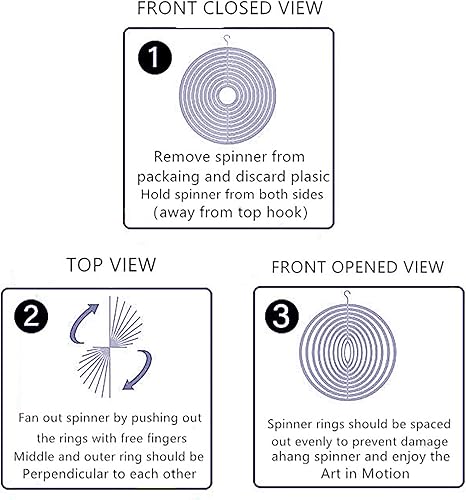 FRONT CLOSED VIEW

1

Remove spinner from packaing and discard plasic
Hold spinner from both sides
(away from top hook)

TOP VIEW

2

Fan out spinner by pushing out the rings with free fingers
Middle and outer ring should be Perpendicular to each other

FRONT OPENED VIEW

3

Spinner rings should be spaced out evenly to prevent damage ahang spinner and enjoy the Art in Motion