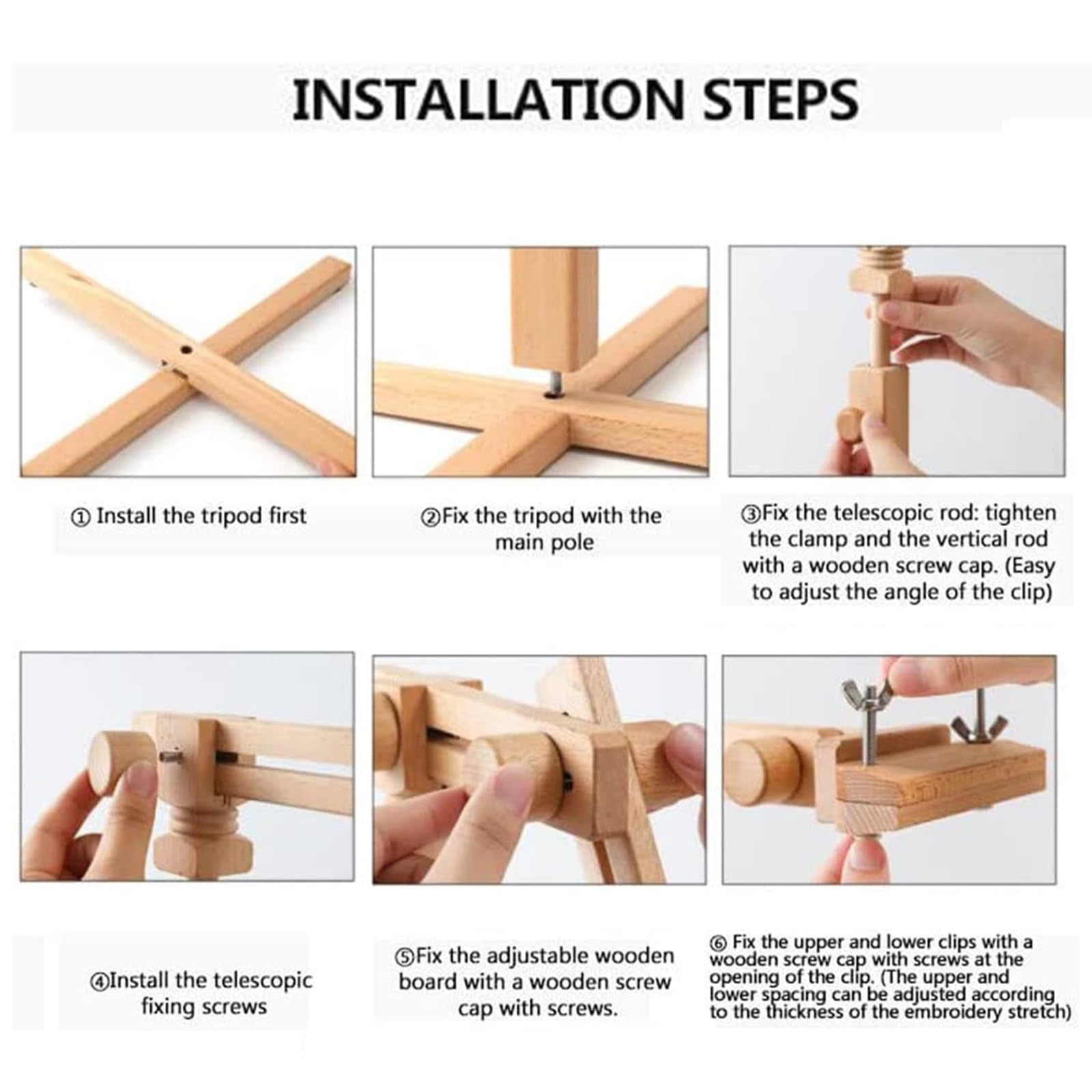 INSTALLATION STEPS

① Install the tripod first

②Fix the tripod with the main pole

③Fix the telescopic rod: tighten the clamp and the vertical rod with a wooden screw cap. (Easy to adjust the angle of the clip)

④Install the telescopic fixing screws

⑤Fix the adjustable wooden board with a wooden screw cap with screws.

⑥ Fix the upper and lower clips with a wooden screw cap with screws at the opening of the clip. (The upper and lower spacing can be adjusted according to the thickness of the embroidery stretch)