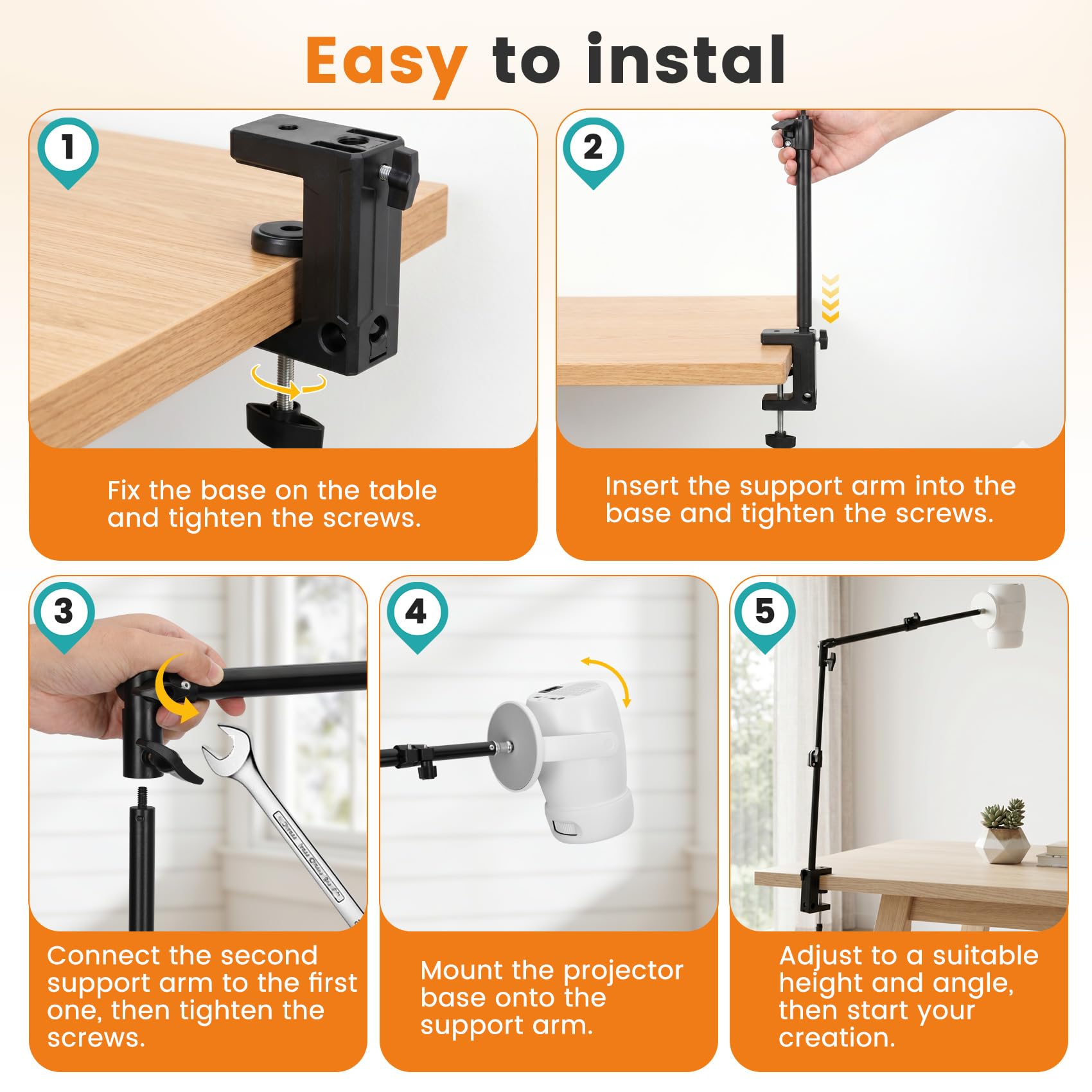 Easy to instal

1

Fix the base on the table and tighten the screws.

2

Insert the support arm into the base and tighten the screws.

3

Connect the second support arm to the first one, then tighten the screws.

4

Mount the projector base onto the support arm.

5

Adjust to a suitable height and angle, then start your creation.