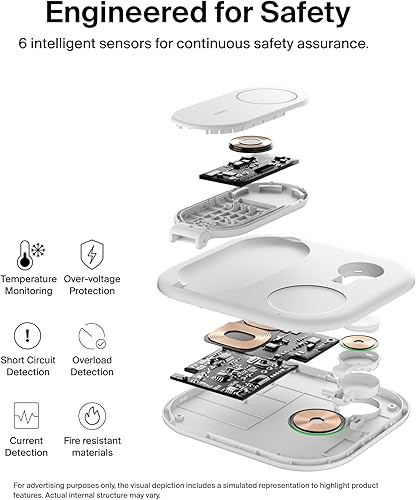 Engineered for Safety

6 intelligent sensors for continuous safety assurance.

Temperature Monitoring

Over-voltage Protection

Short Circuit Detection

Overload Detection

Current Detection

Fire resistant materials

For advertising purposes only, the visual depiction includes a simulated representation to highlight product features. Actual internal structure may vary.