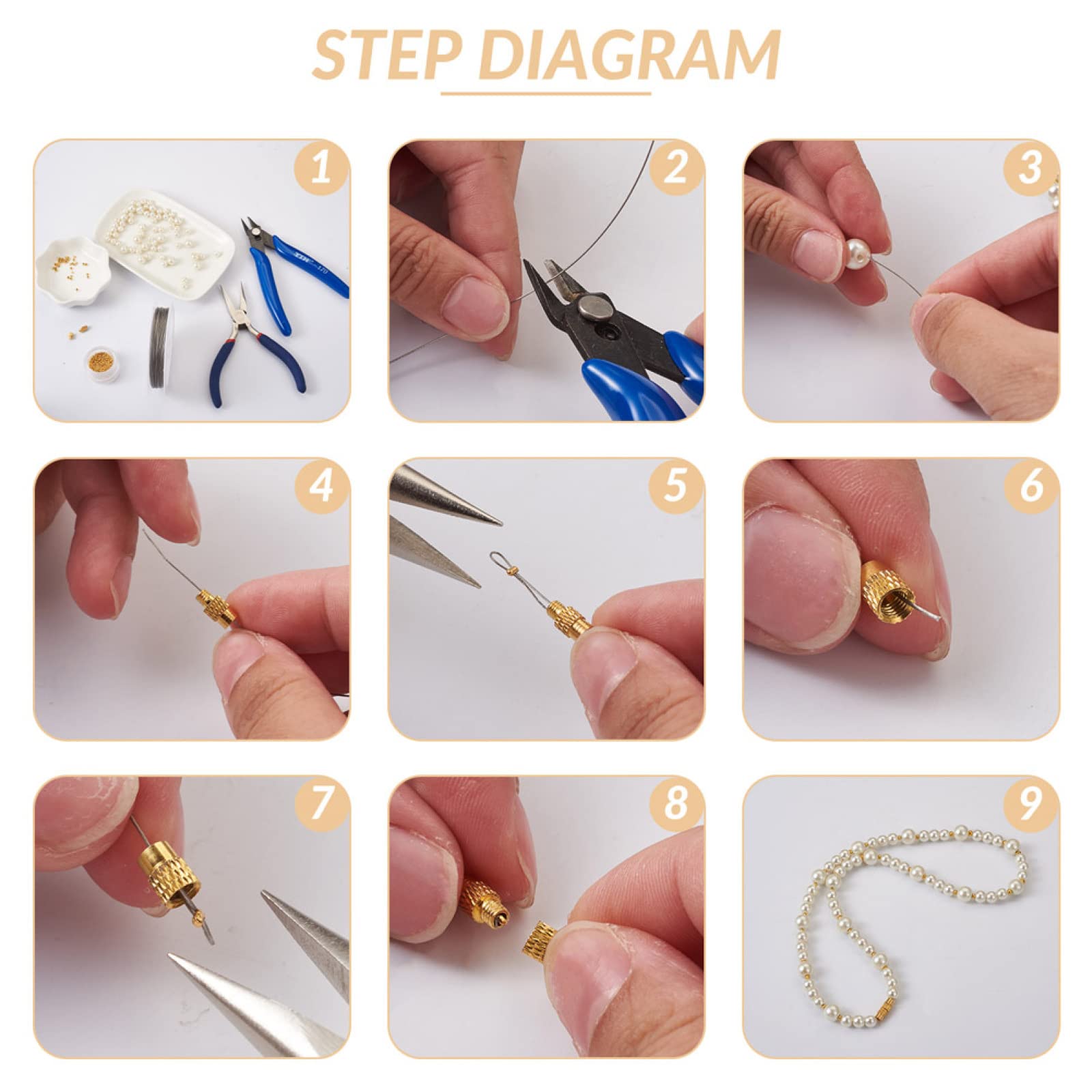 STEP DIAGRAM

1

2

3

4

5

6

7

8

9