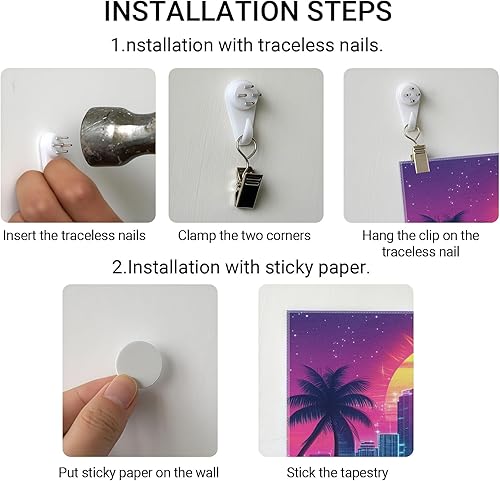 INSTALLATION STEPS

1.nstallation with traceless nails.

Insert the traceless nails

Clamp the two corners

Hang the clip on the traceless nail

2.Installation with sticky paper.

Put sticky paper on the wall

Stick the tapestry