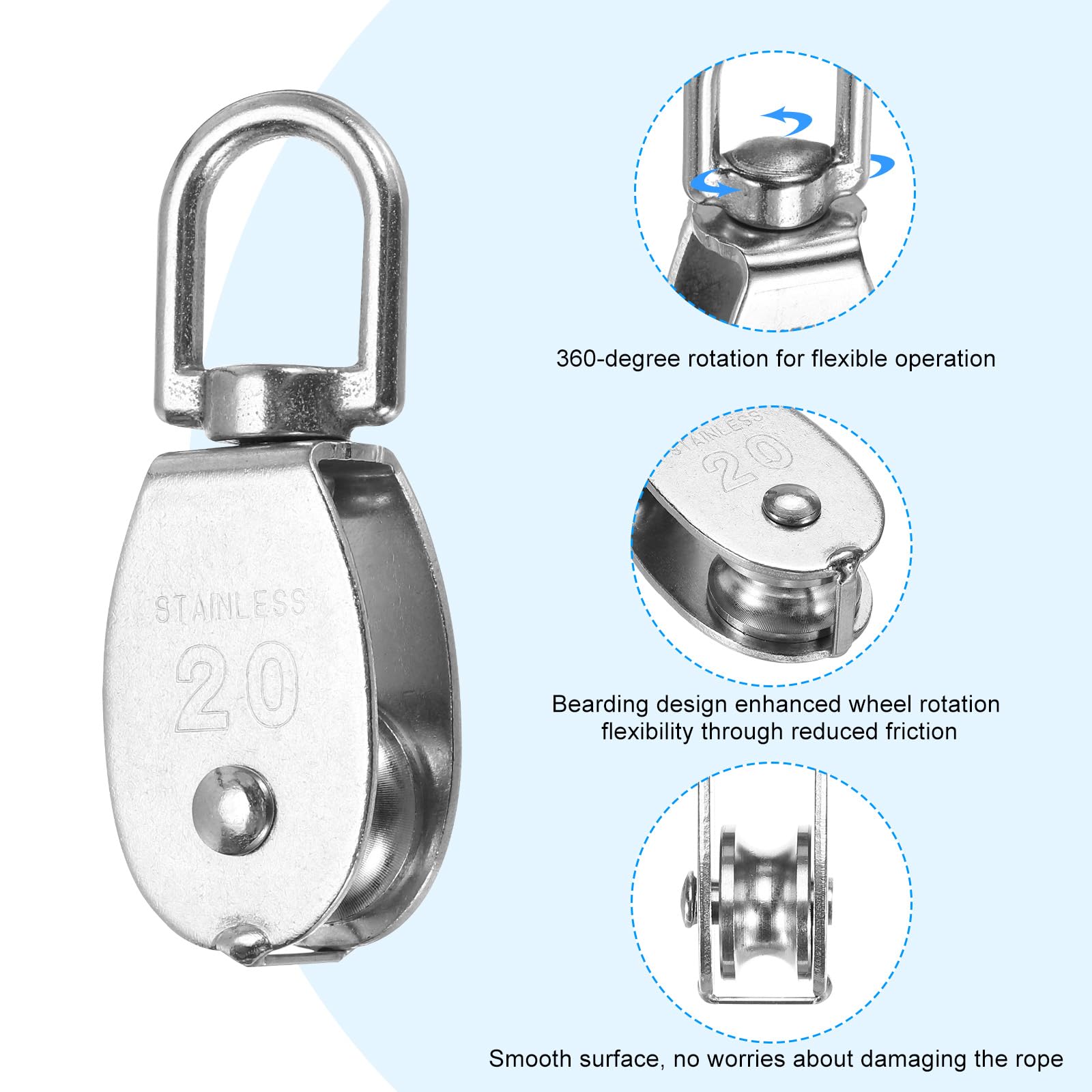 STAINLESS
20

360-degree rotation for flexible operation

STAINLESS
20

Bearding design enhanced wheel rotation flexibility through reduced friction

Smooth surface, no worries about damaging the rope