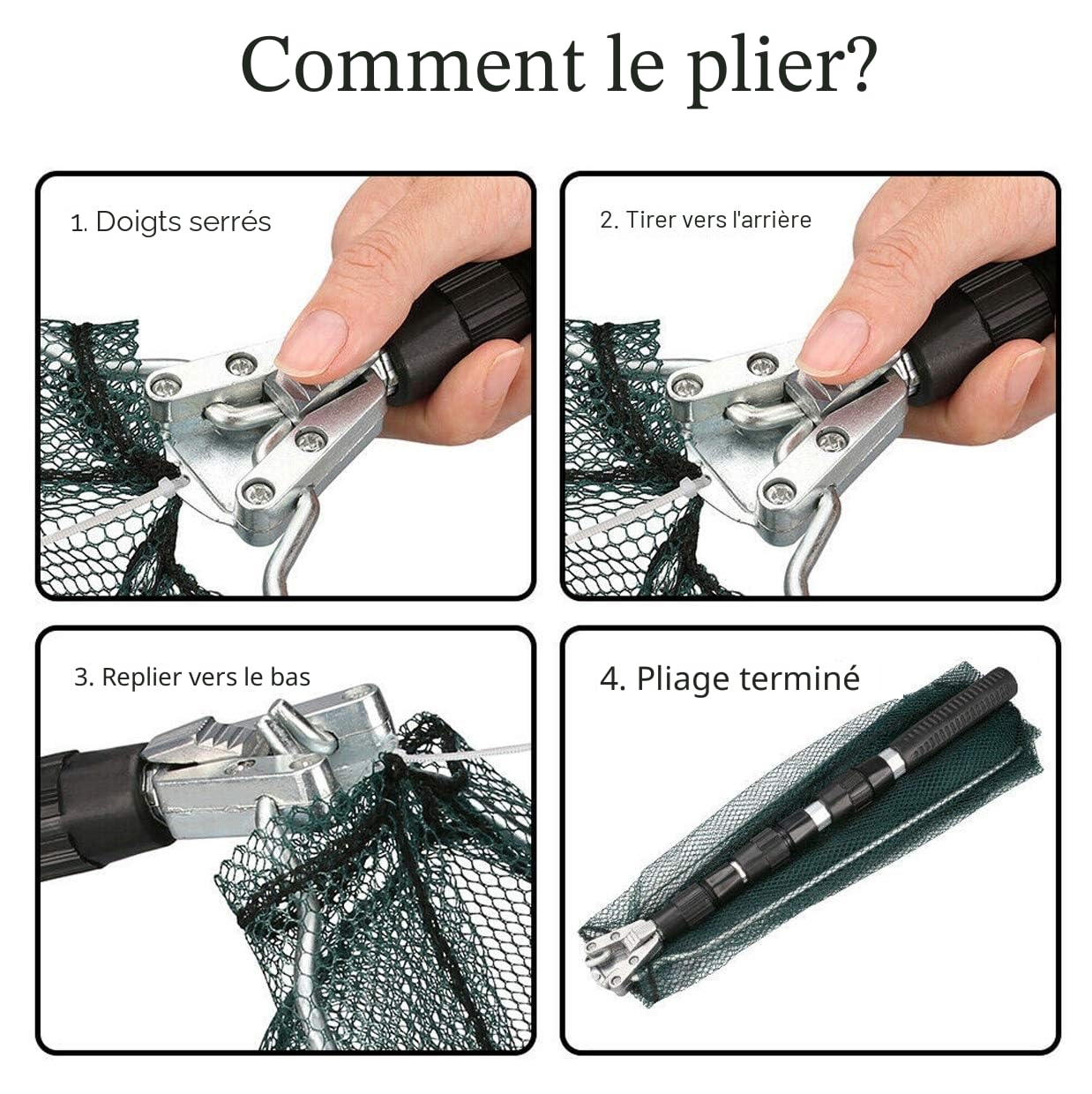 Comment le plier?

1. Doigts serrés

2. Tirer vers l'arrière

3. Replier vers le bas

4. Pliage terminé