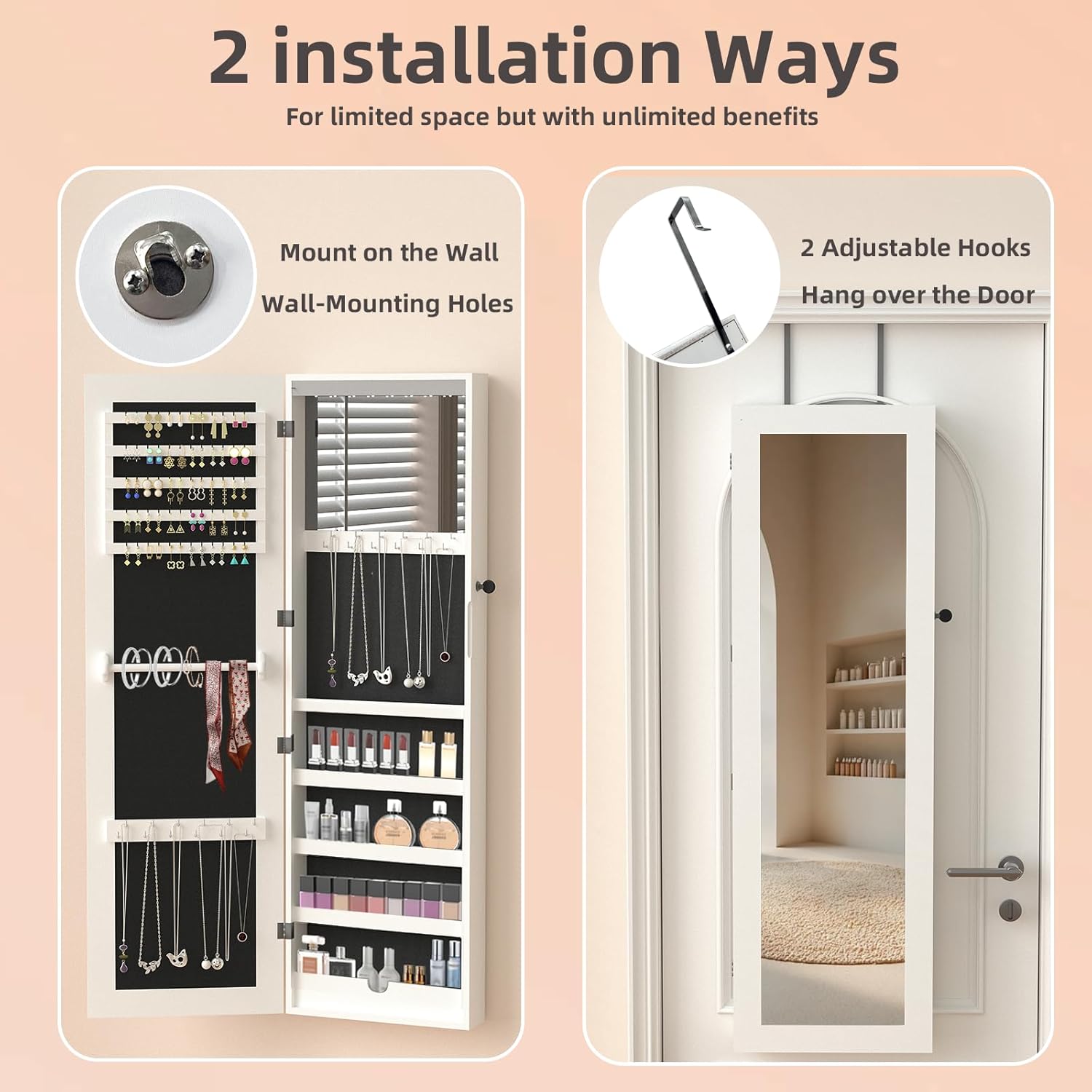 2 installation Ways

For limited space but with unlimited benefits

Mount on the Wall

Wall-Mounting Holes

2 Adjustable Hooks

Hang over the Door