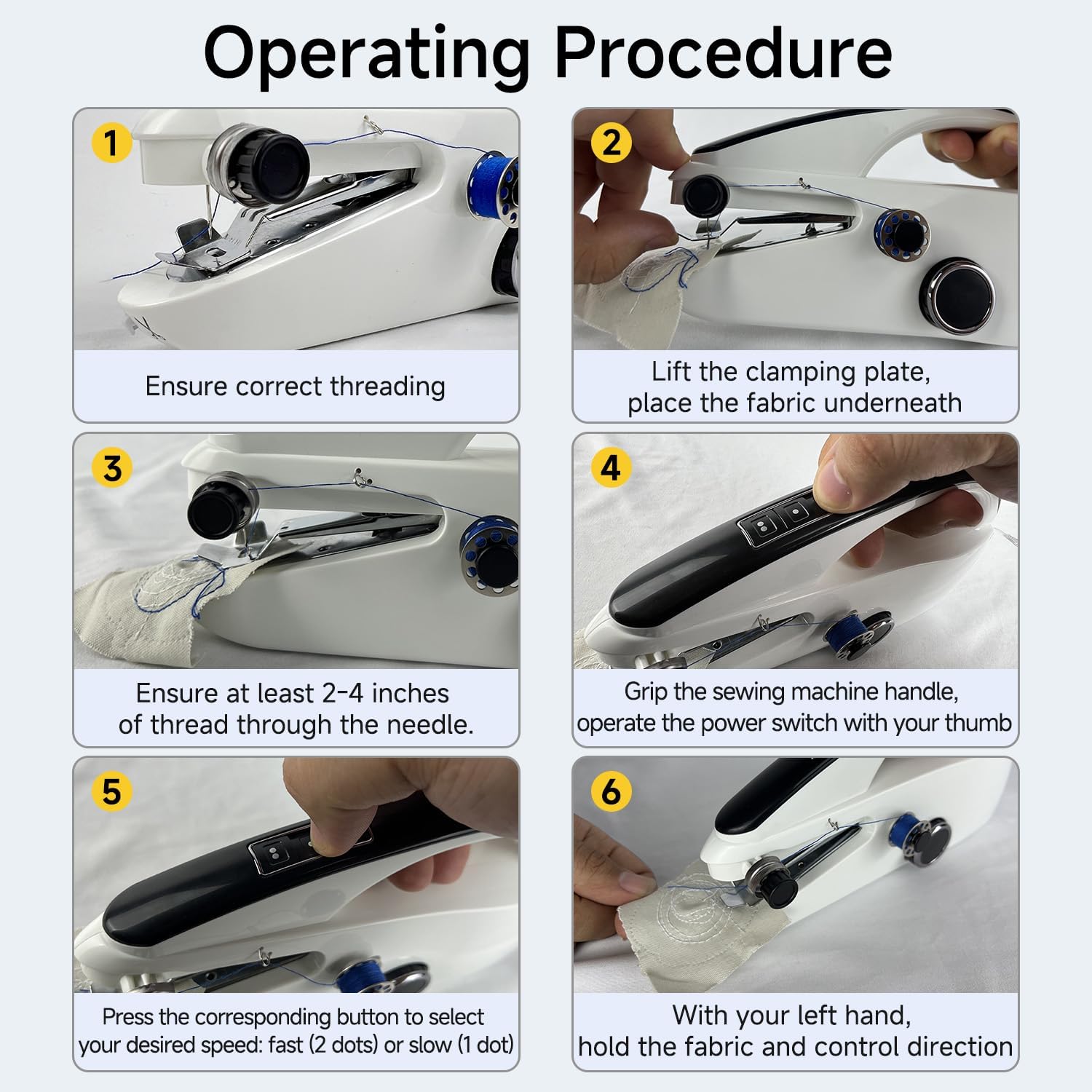 Operating Procedure

1

Ensure correct threading

2

Lift the clamping plate, place the fabric underneath

3

Ensure at least 2-4 inches of thread through the needle.

4

Grip the sewing machine handle, operate the power switch with your thumb

5

Press the corresponding button to select your desired speed: fast (2 dots) or slow (1 dot)

6

With your left hand, hold the fabric and control direction