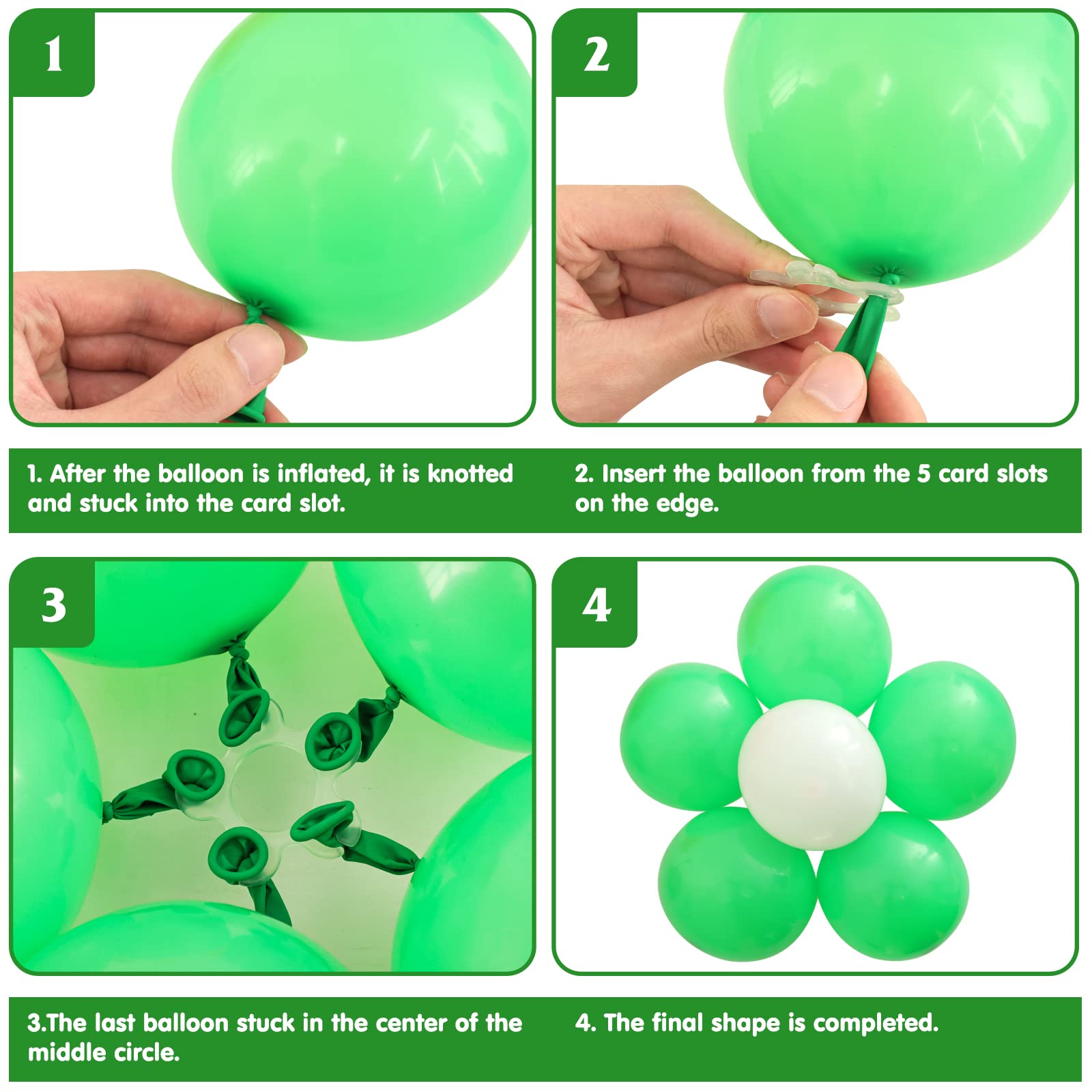 1

2

1. After the balloon is inflated, it is knotted and stuck into the card slot.

2. Insert the balloon from the 5 card slots on the edge.

3

4

3.The last balloon stuck in the center of the middle circle.

4. The final shape is completed.