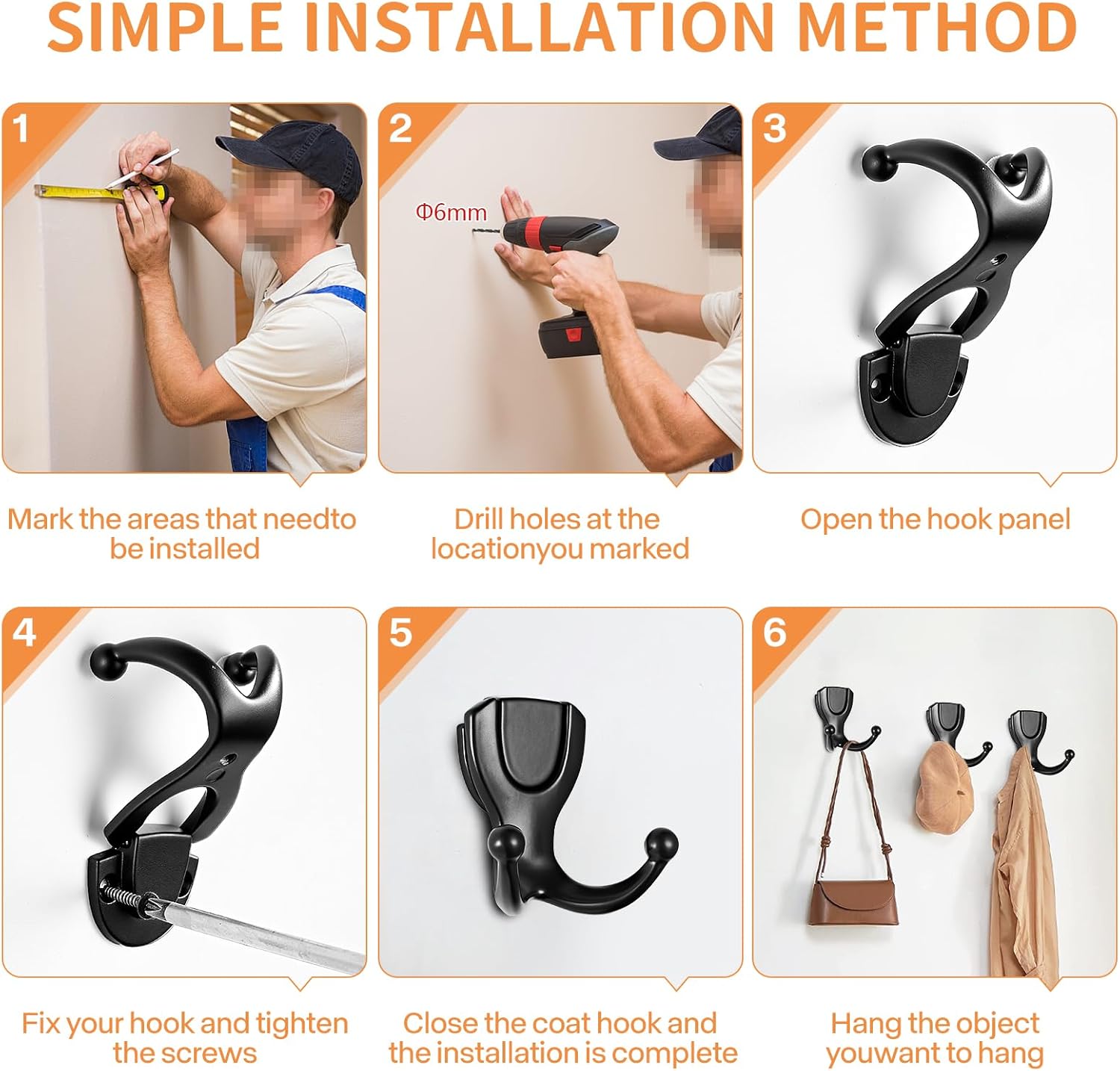 SIMPLE INSTALLATION METHOD

1

Mark the areas that needto be installed

2

Φ6mm

Drill holes at the locationyou marked

3

Open the hook panel

4

Fix your hook and tighten the screws

5

Close the coat hook and the installation is complete

6

Hang the object youwant to hang