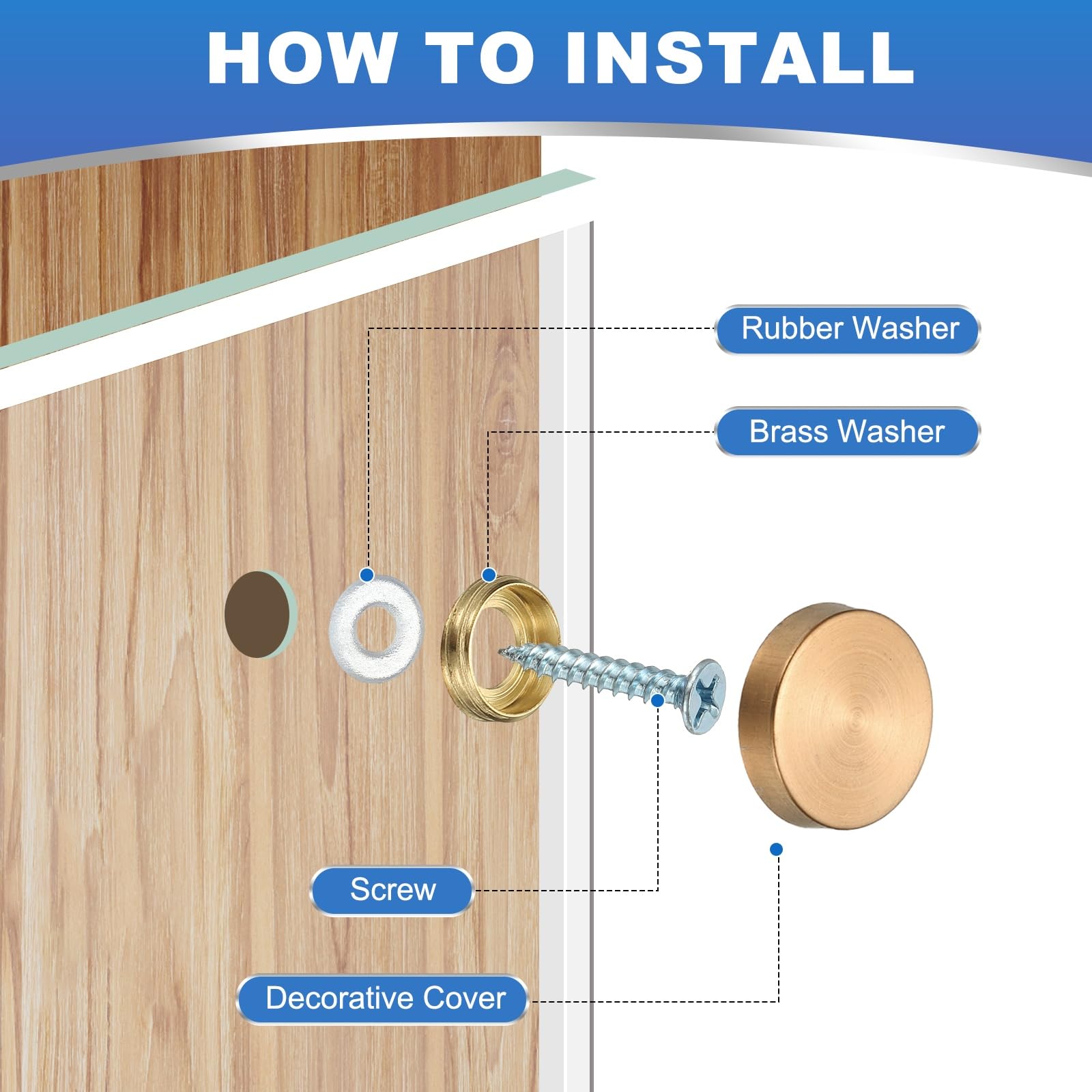 HOW TO INSTALL

Rubber Washer

Brass Washer

Screw

Decorative Cover