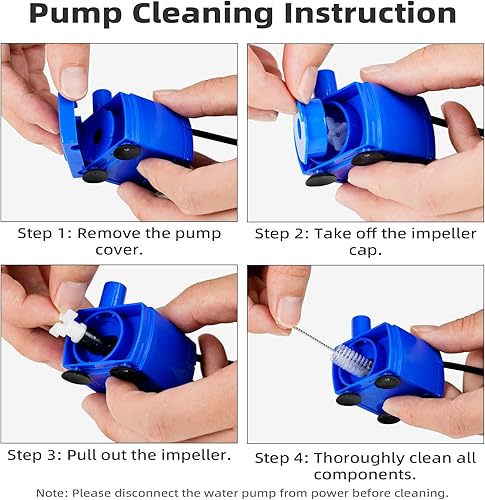 Pump Cleaning Instruction

Step 1: Remove the pump cover.

Step 2: Take off the impeller cap.

Step 3: Pull out the impeller.

Step 4: Thoroughly clean all components.

Note: Please disconnect the water pump from power before cleaning.