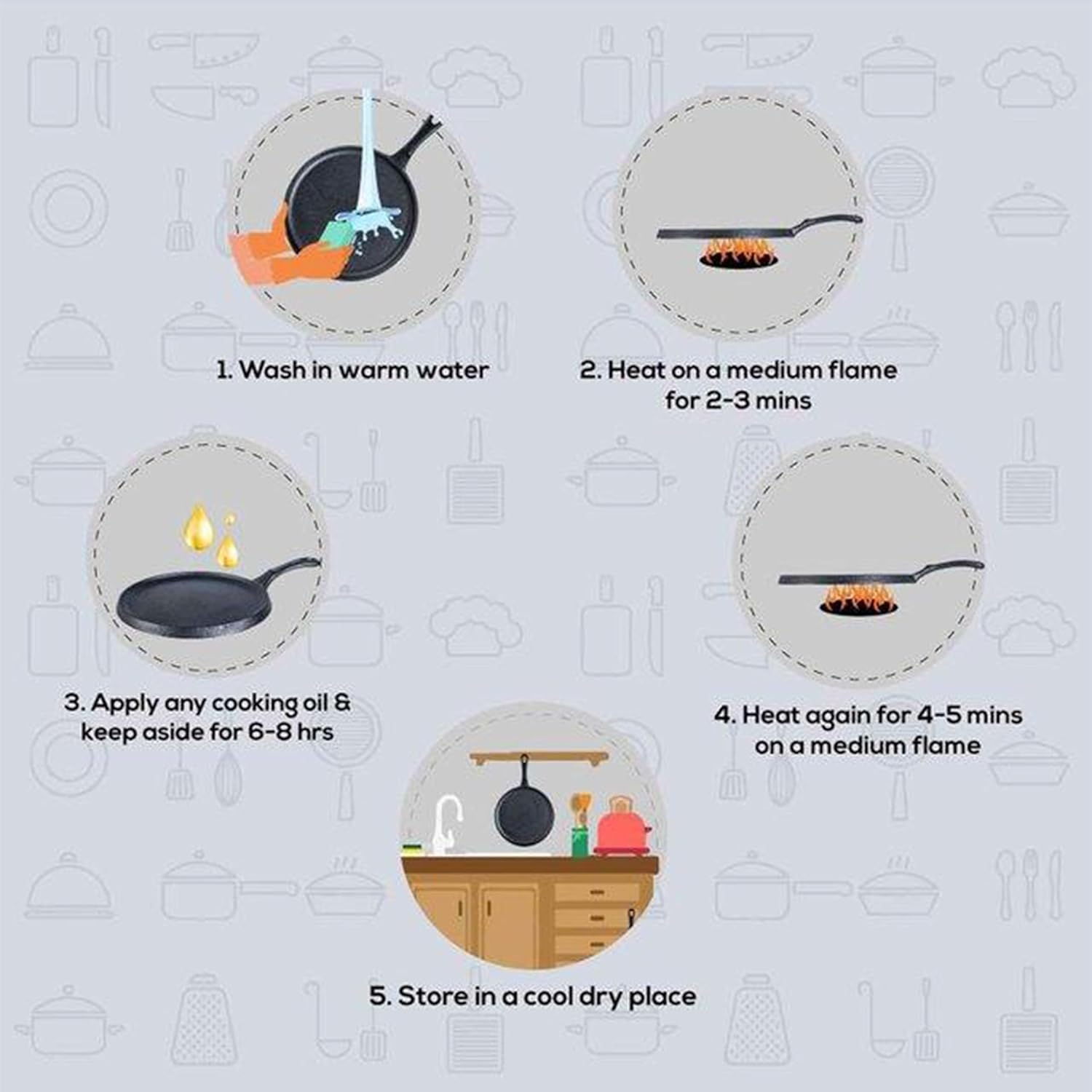 1. Wash in warm water

2. Heat on a medium flame for 2-3 mins

3. Apply any cooking oil & keep aside for 6-8 hrs

4. Heat again for 4-5 mins on a medium flame

5. Store in a cool dry place