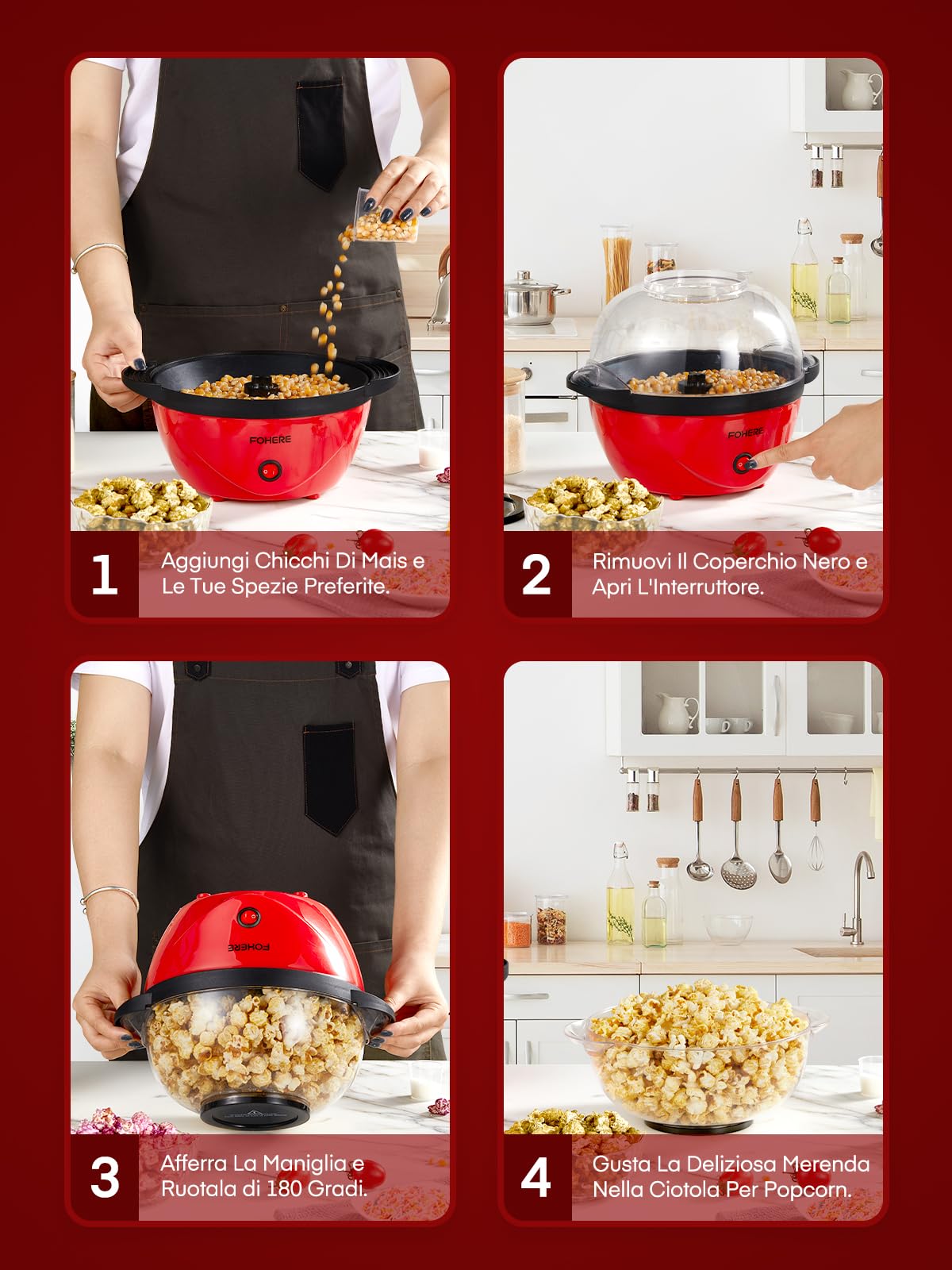 FOHERE

1

Aggiungi Chicchi Di Mais e Le Tue Spezie Preferite.

FOHERE

2

Rimuovi Il Coperchio Nero e Apri L'Interruttore.

FOHERE

3

Afferra La Maniglia e Ruotala di 180 Gradi.

4

Gusta La Deliziosa Merenda Nella Ciotola Per Popcorn.