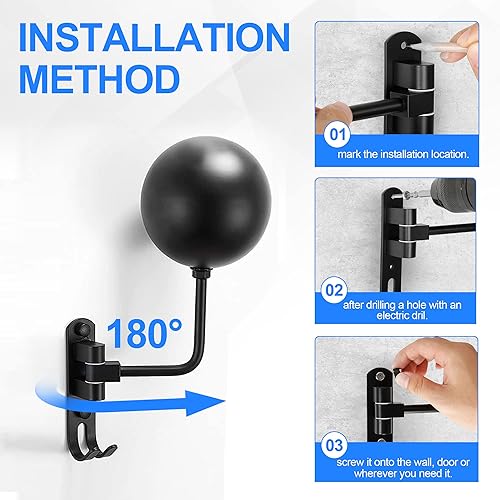 INSTALLATION METHOD

180°

01
mark the installation location.

02
after drilling a hole with an electric dril.

03
screw it onto the wall, door or wherever you need it.