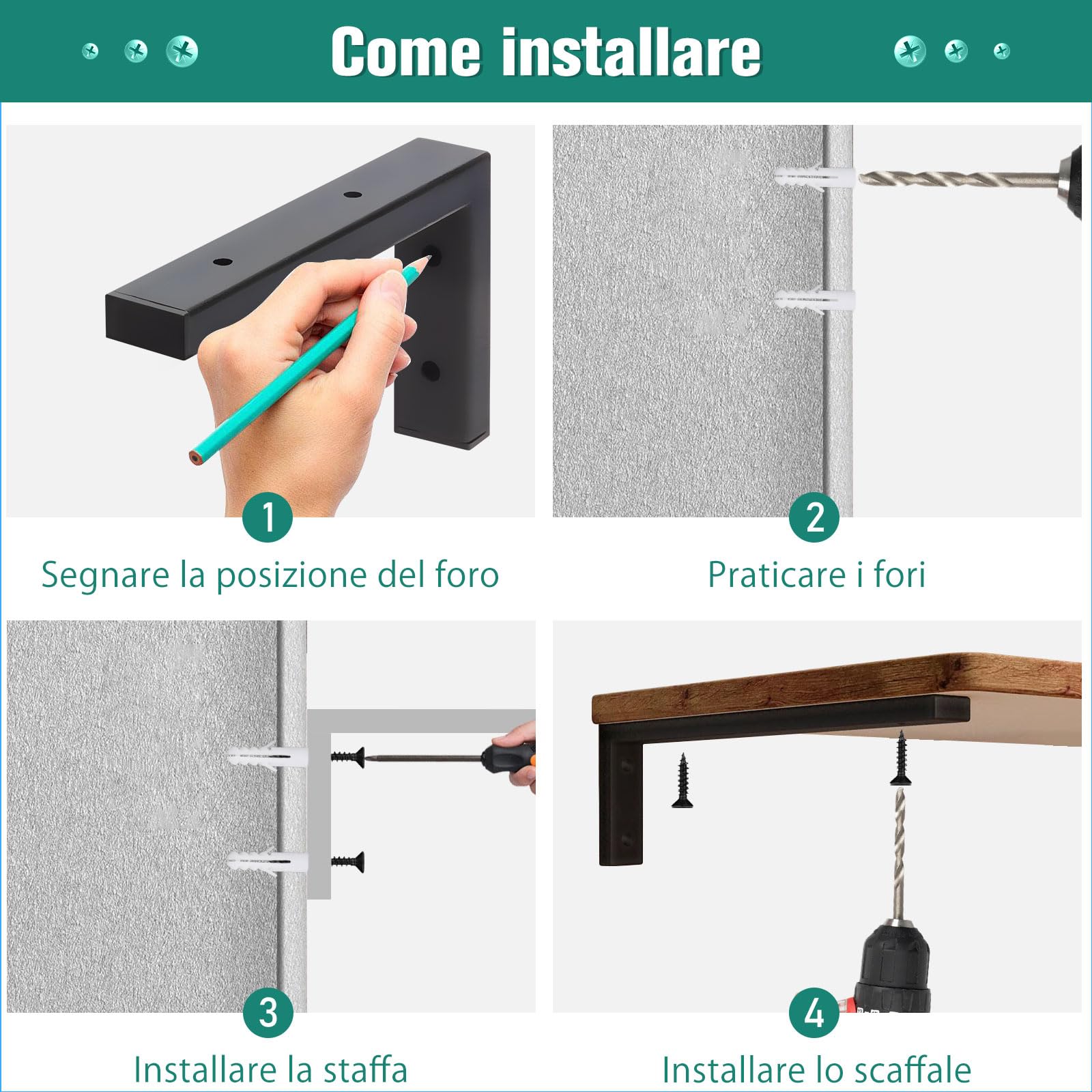 Come installare

1
Segnare la posizione del foro

2
Praticare i fori

3
Installare la staffa

4
Installare lo scaffale