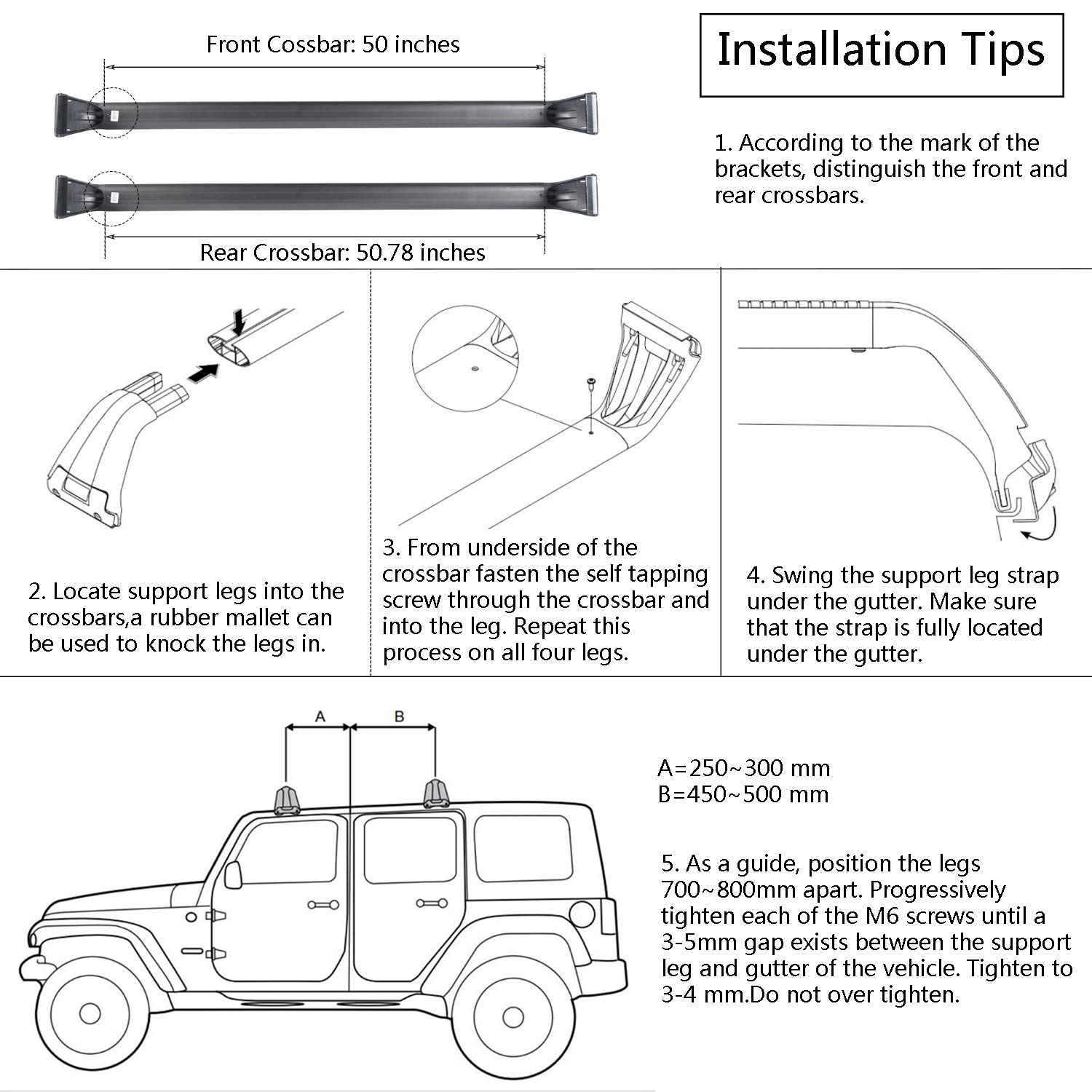 Front Cossbar: 50 inches

Rear Crossbar: 50.78 inches

Installation Tips

1. According to the mark of the brackets, distinguish the front and rear crossbars.

2. Locate support legs into the crossbars,a rubber mallet can be used to knock the legs in.

3. From underside of the crossbar fasten the self tapping screw through the crossbar and into the leg. Repeat this process on all four legs.

4. Swing the support leg strap under the gutter. Make sure that the strap is fully located under the gutter.

A

B

A=250~300 mm
B=450~500 mm

5. As a guide, position the legs 700~800mm apart. Progressively tighten each of the M6 screws until a 3-5mm gap exists between the support leg and gutter of the vehicle. Tighten to 3-4 mm.Do not over tighten.